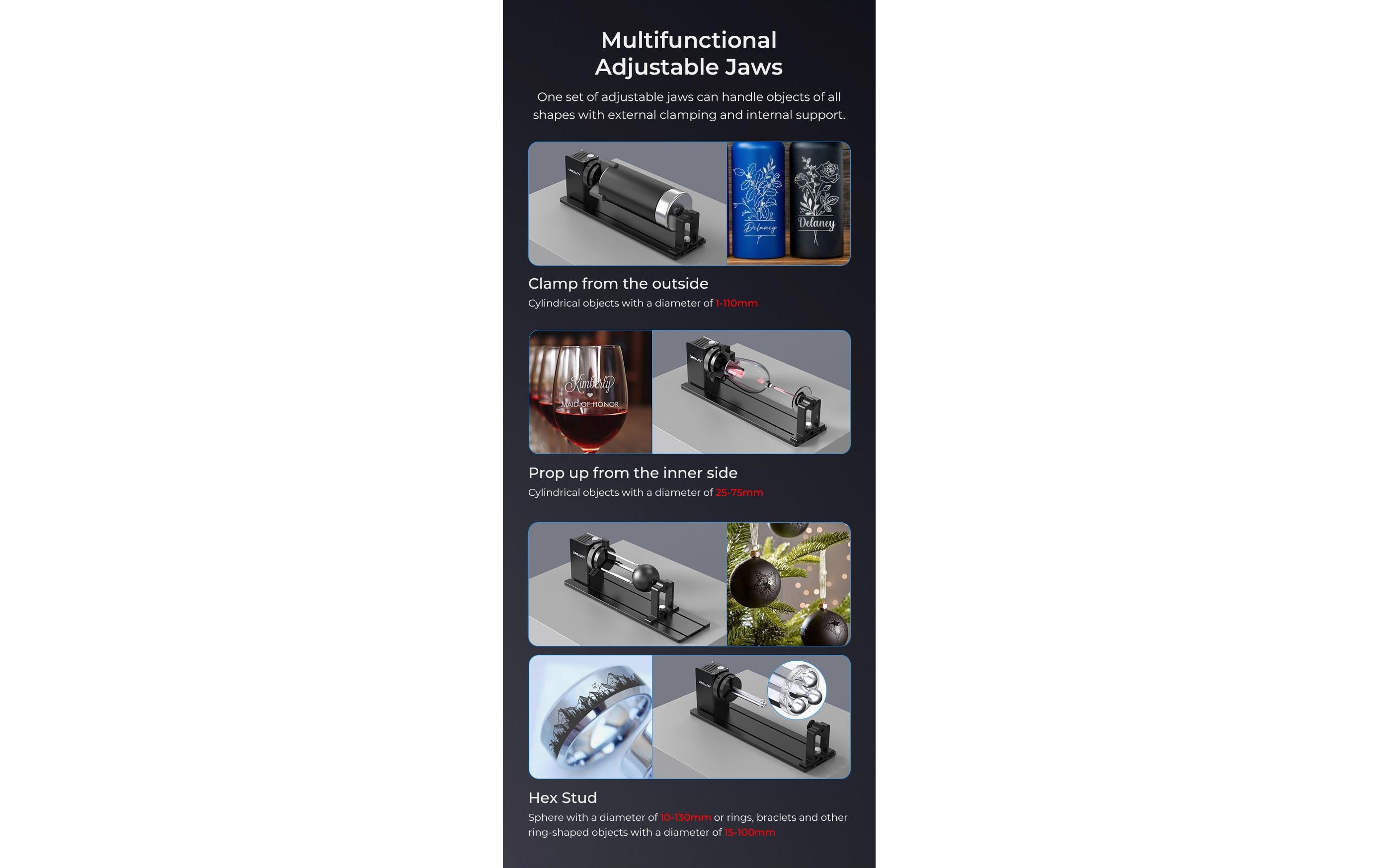 Multifunctional Adjustable Jaws

One set of adjustable jaws can handle objects of all shapes with external clamping and internal support.

CREALITY

Delaney Delaney

Clamp from the outside

Cylindrical objects with a diameter of 1-110mm

Kimberly
MAID OF HONOR

CREALITY

Prop up from the inner side

Cylindrical objects with a diameter of 25-75mm

CREALITY

CREALITY

Hex Stud

Sphere with a diameter of 10-130mm or rings, braclets and other ring-shaped objects with a diameter of 15-100mm