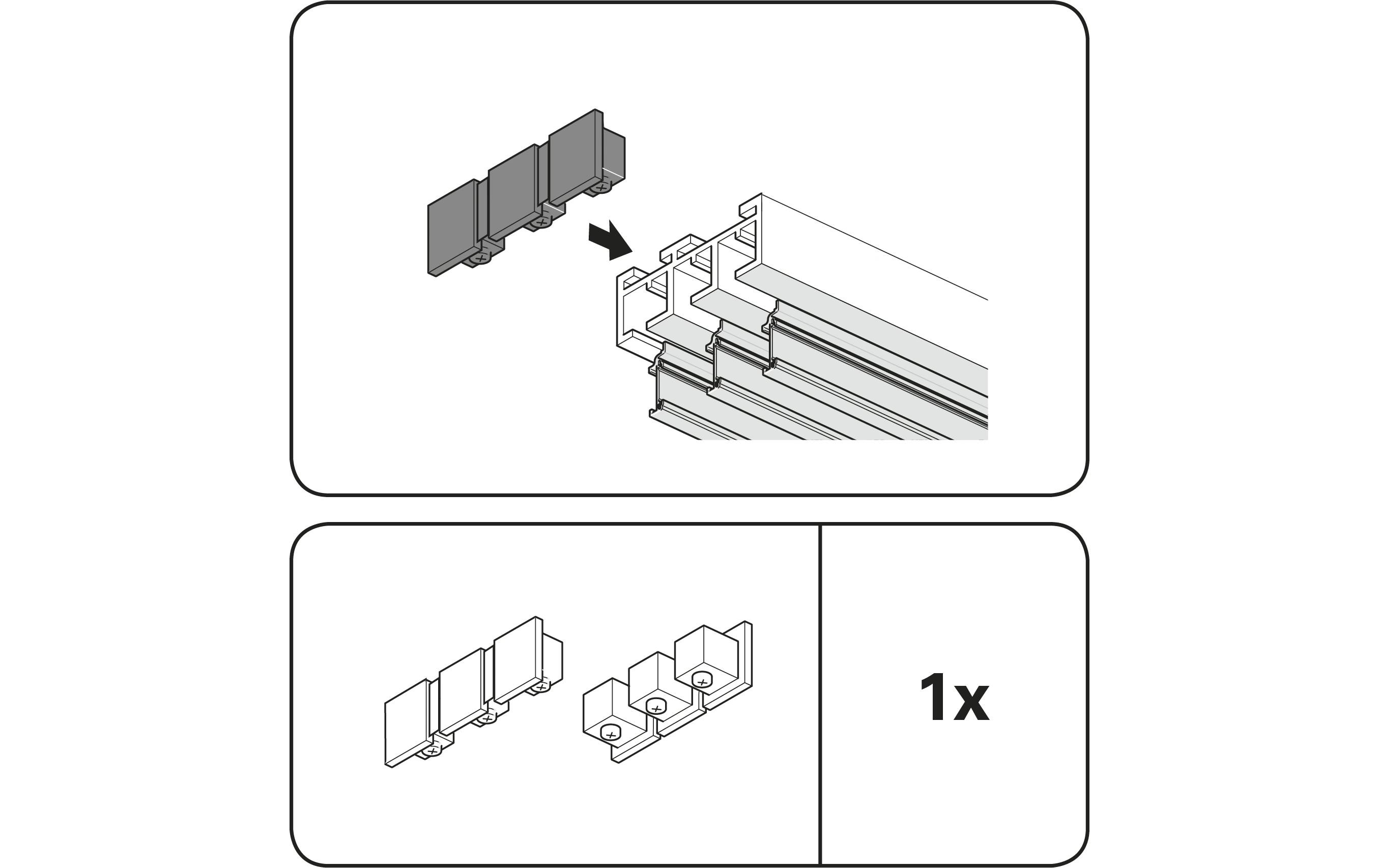 1x