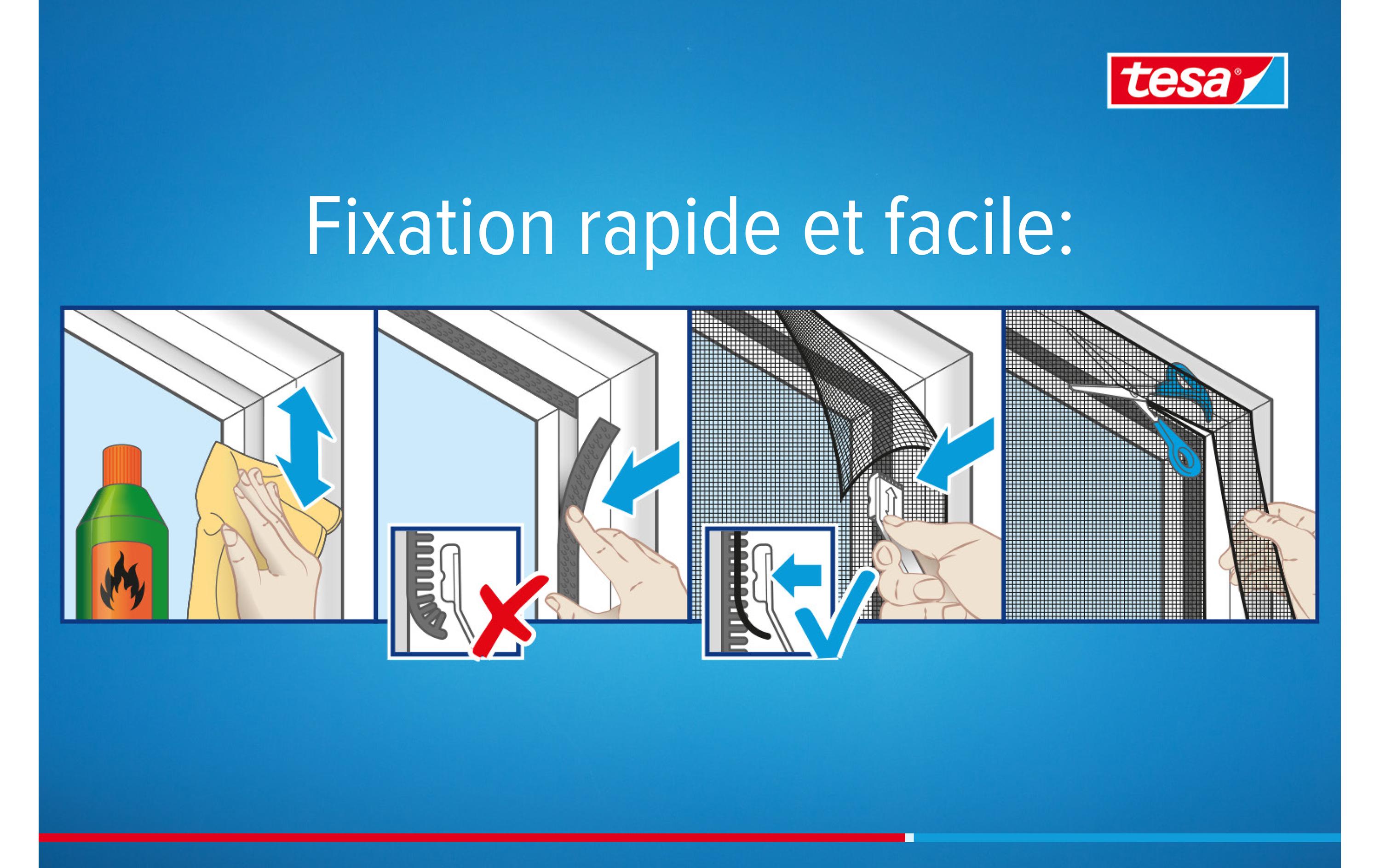 tesa®

Fixation rapide et facile: