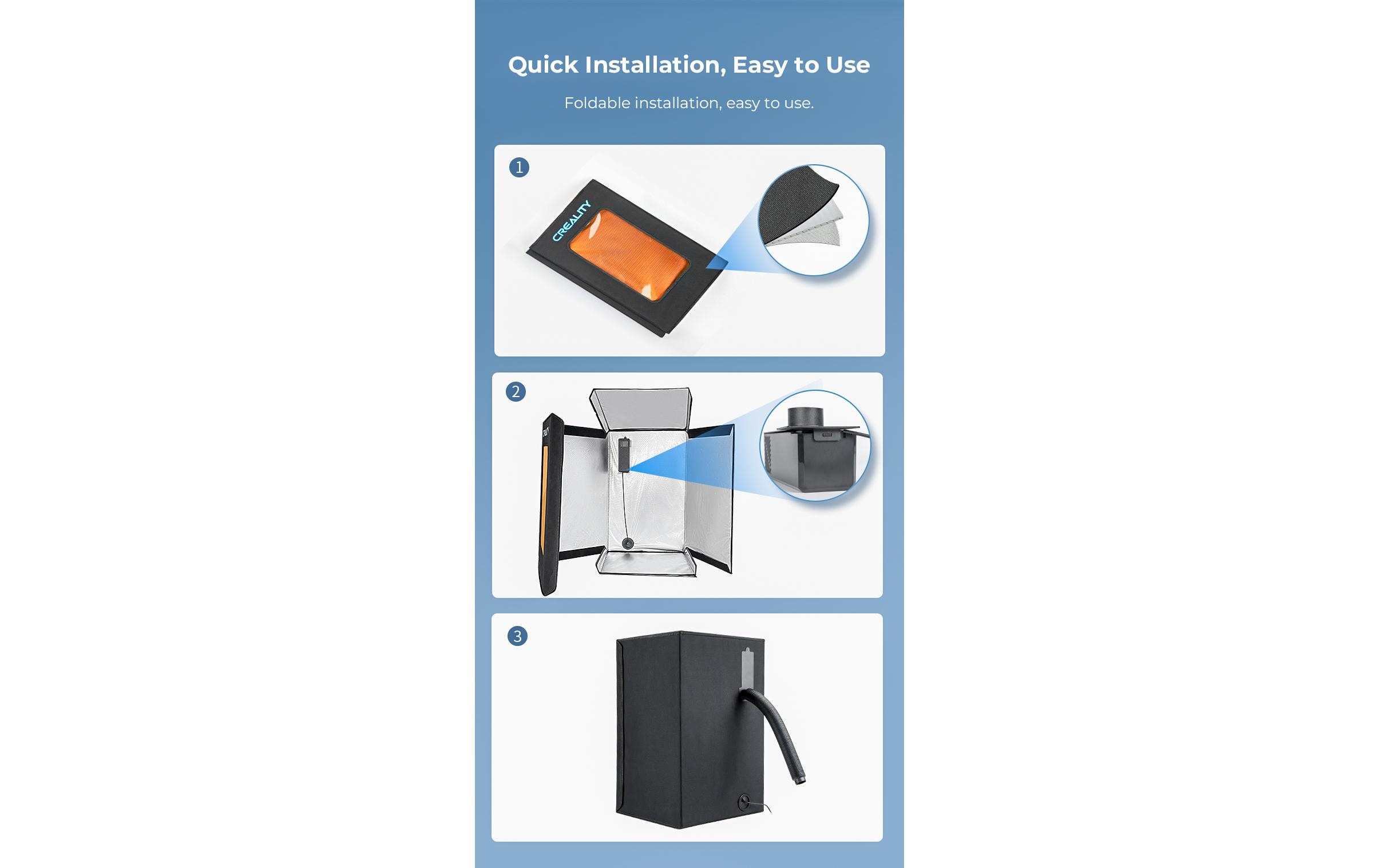 Quick Installation, Easy to Use

Foldable installation, easy to use.

1

CREALITY

2

3