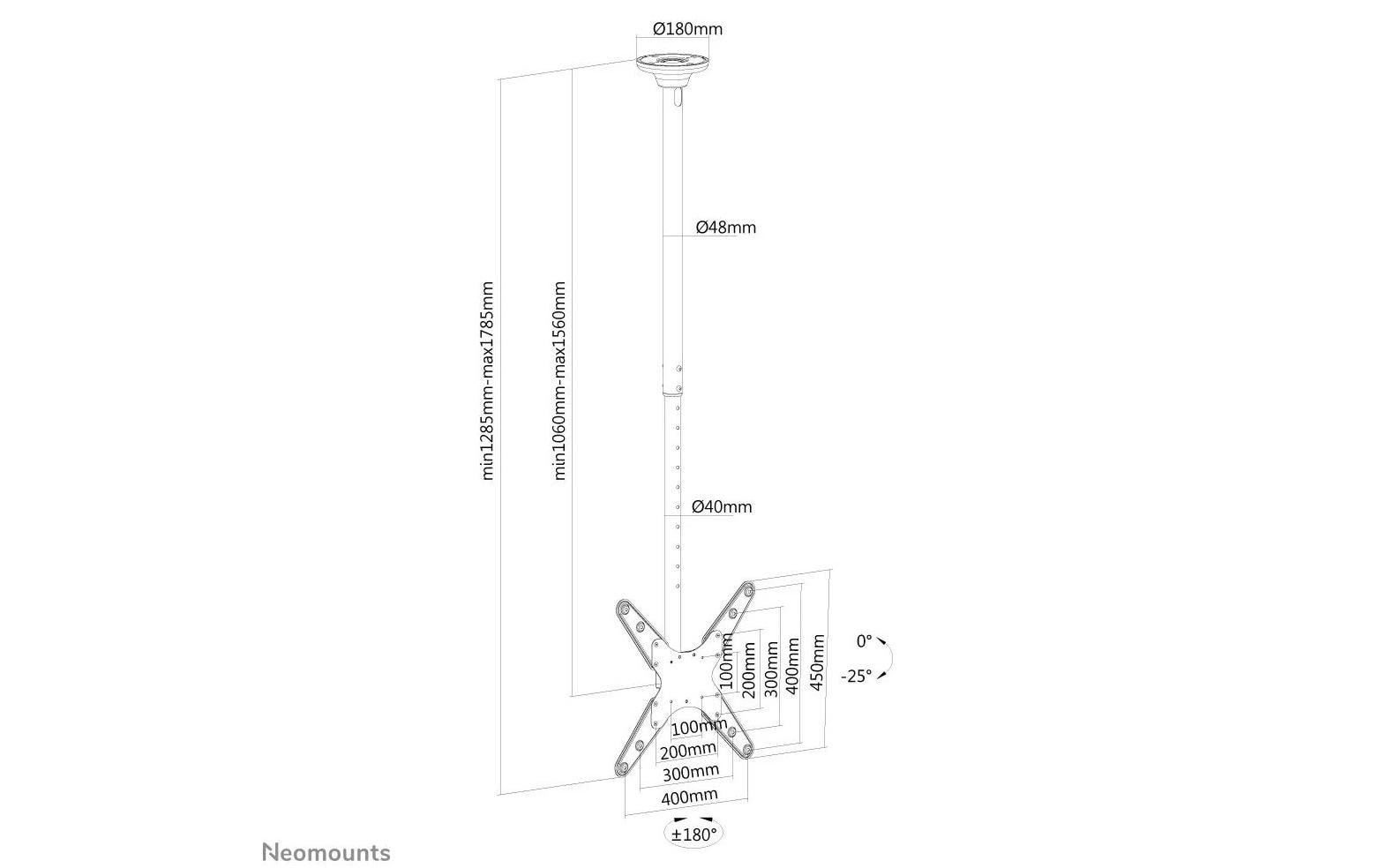 Ø180mm

Ø48mm

min1285mm-max1785mm

min1060mm-max1560mm

Ø40mm

100mm
200mm
300mm
400mm
450mm

0°
-25°

100mm
200mm
300mm
400mm

±180°

Neomounts