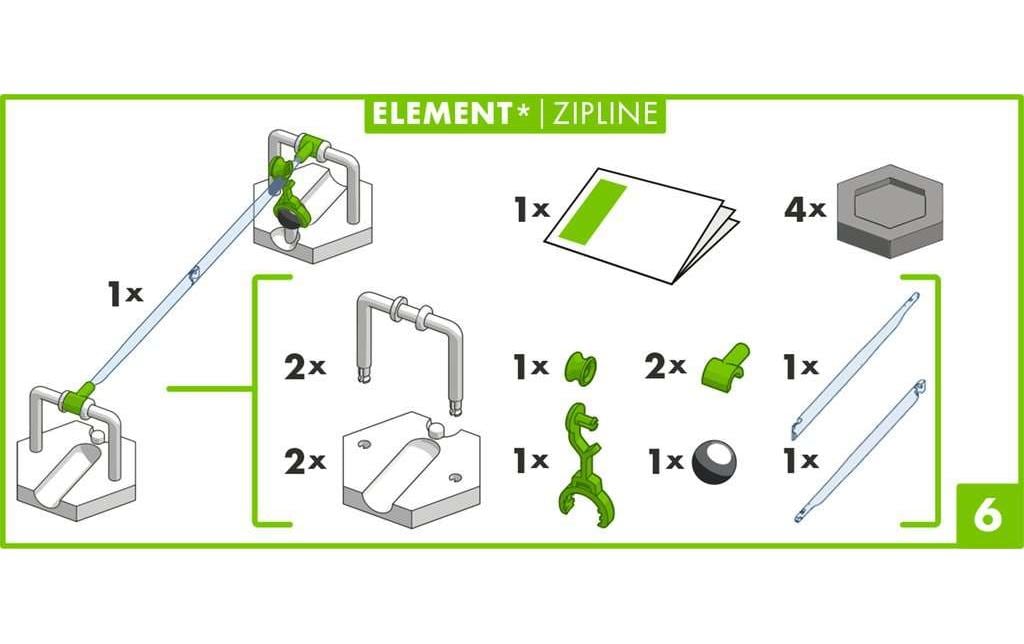 ELEMENT* | ZIPLINE

1x

1x

4x

2x

1x

2x

1x

2x

1x

1x

1x

6