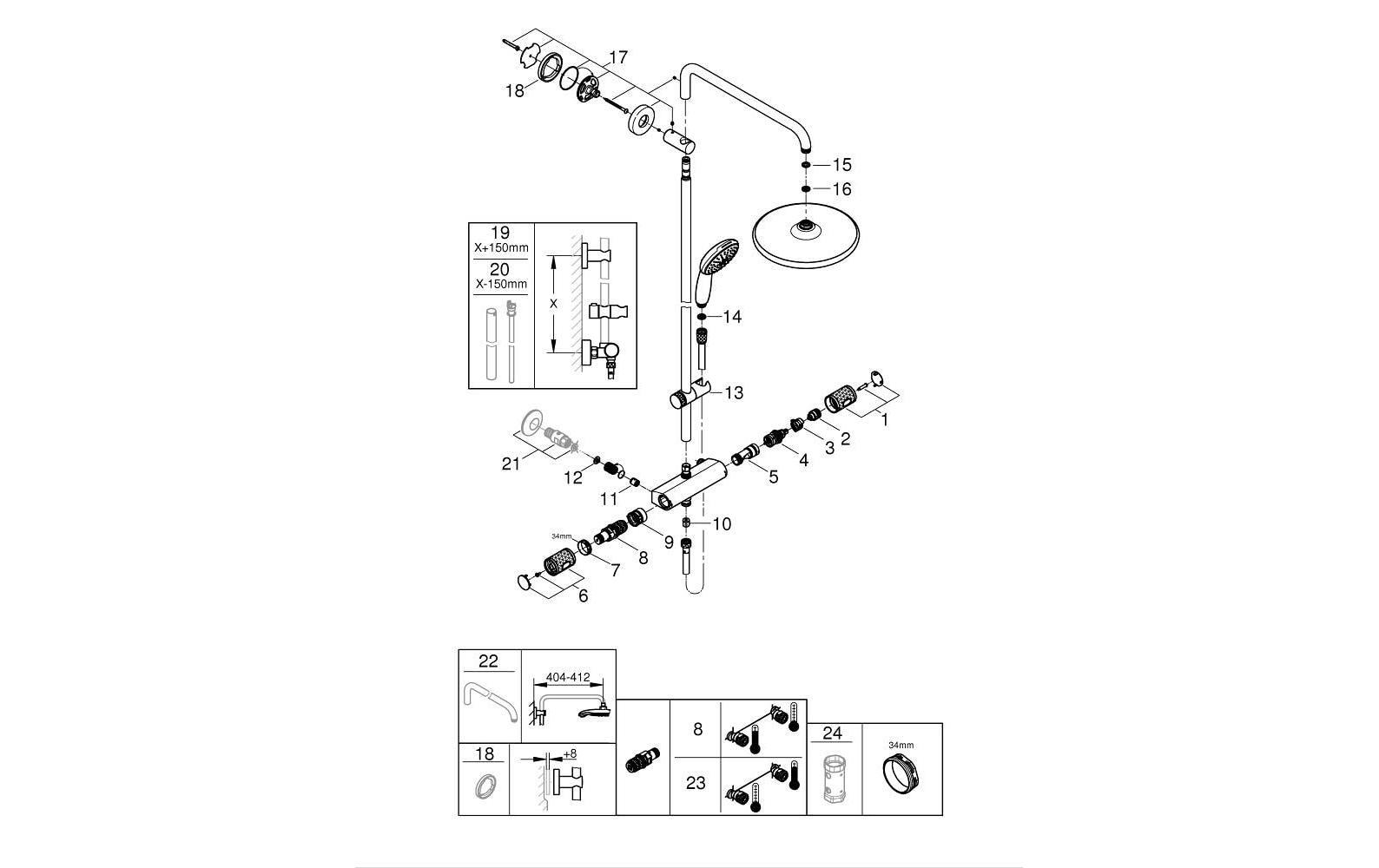 17
18
15
16
19
X+150mm
20
X-150mm
X
14
13
1
2
3
4
5
21
12
11
10
9
8
34mm
7
6

22
404-412
18
+8
8
23
24
34mm