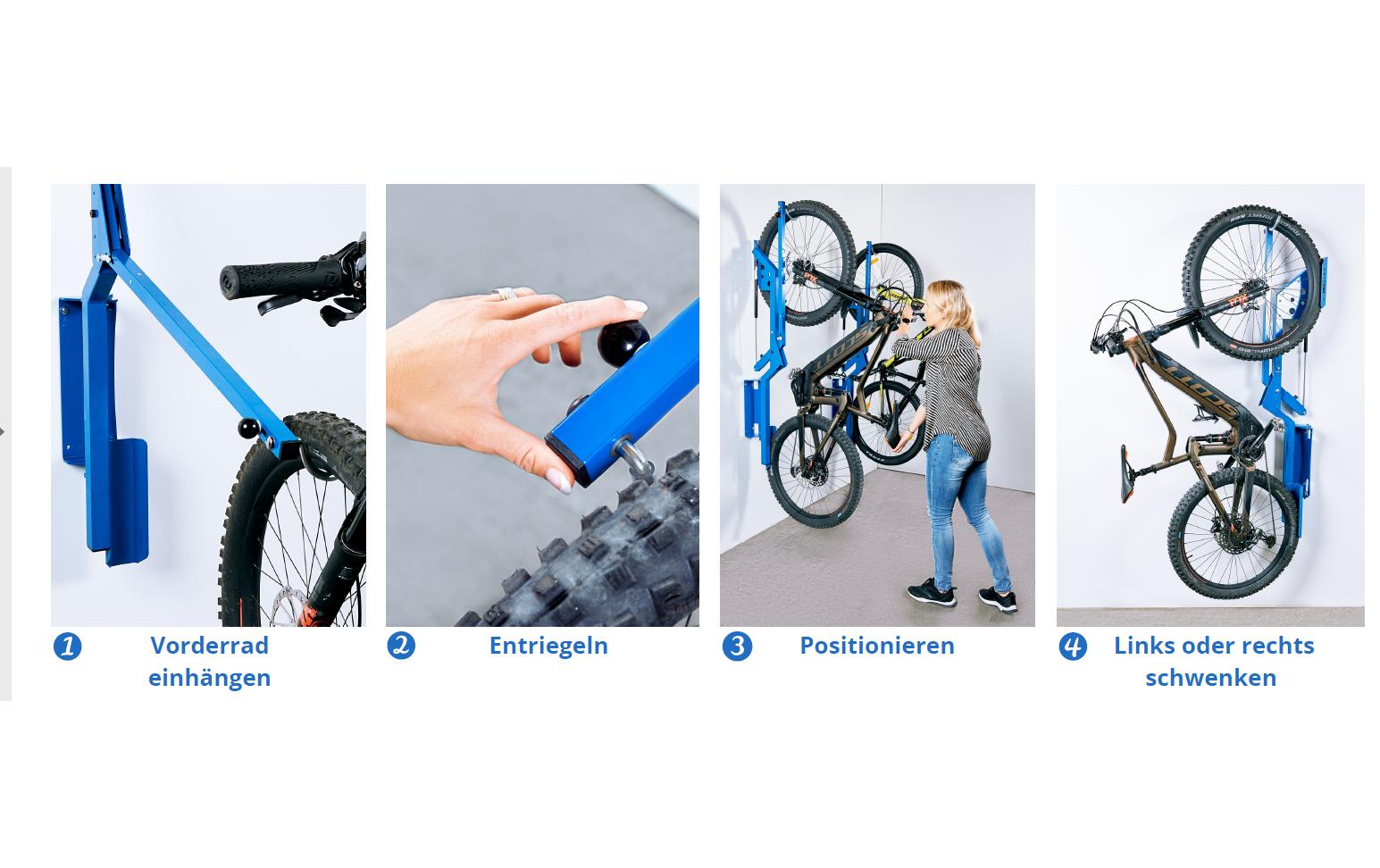 1 Vorderrad einhängen

2 Entriegeln

3 Positionieren

4 Links oder rechts schwenken