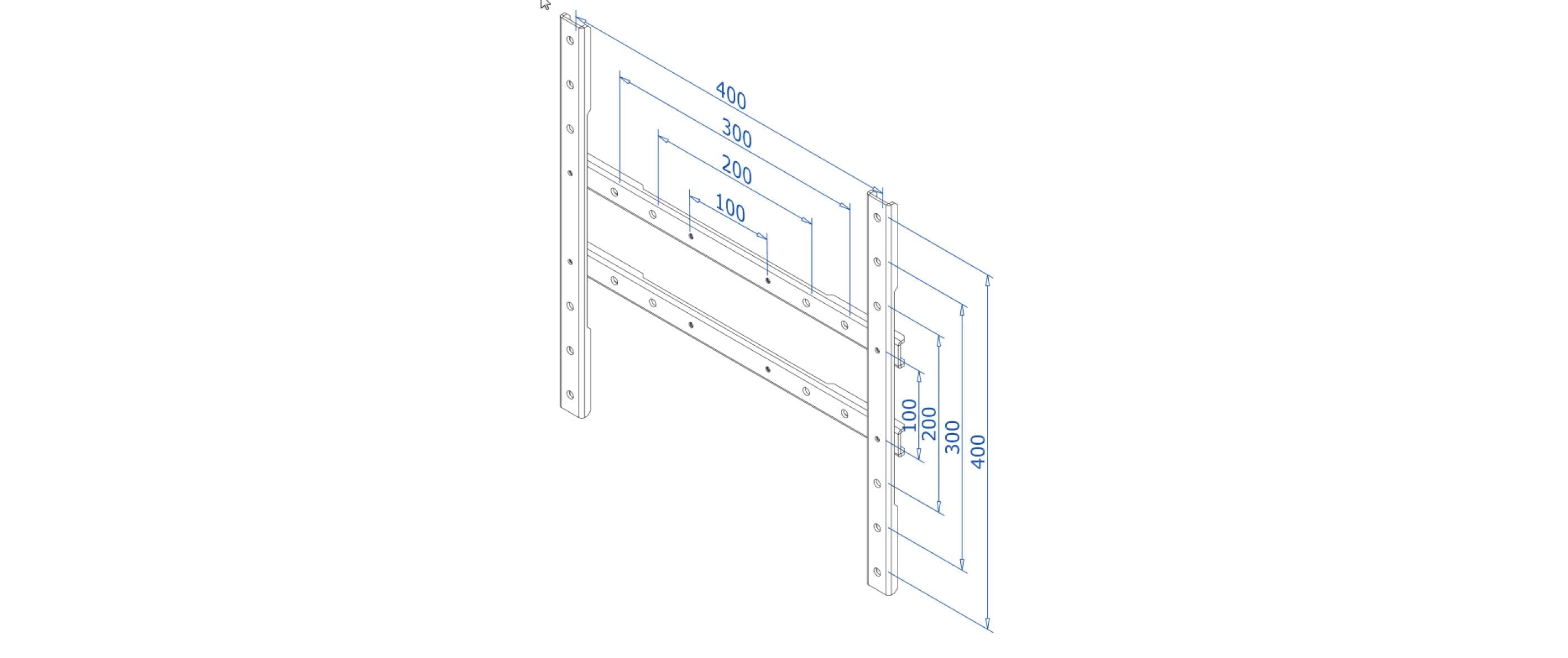 400
300
200
100
100
200
300
400