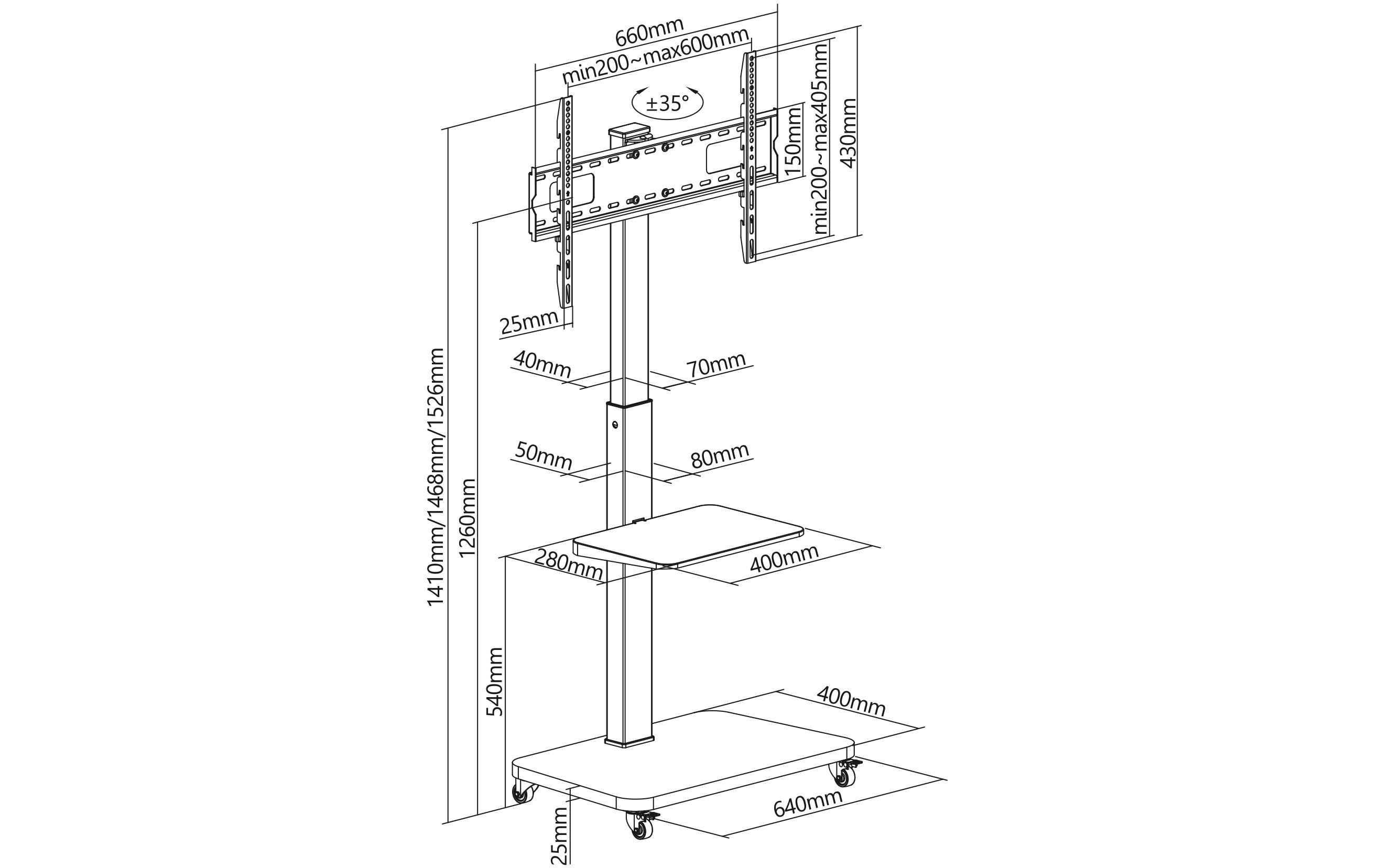 660mm
min200~max600mm
±35°
150mm
min200~max405mm
430mm
25mm
40mm
70mm
50mm
80mm
1410mm/1468mm/1526mm
1260mm
280mm
400mm
540mm
400mm
640mm
25mm