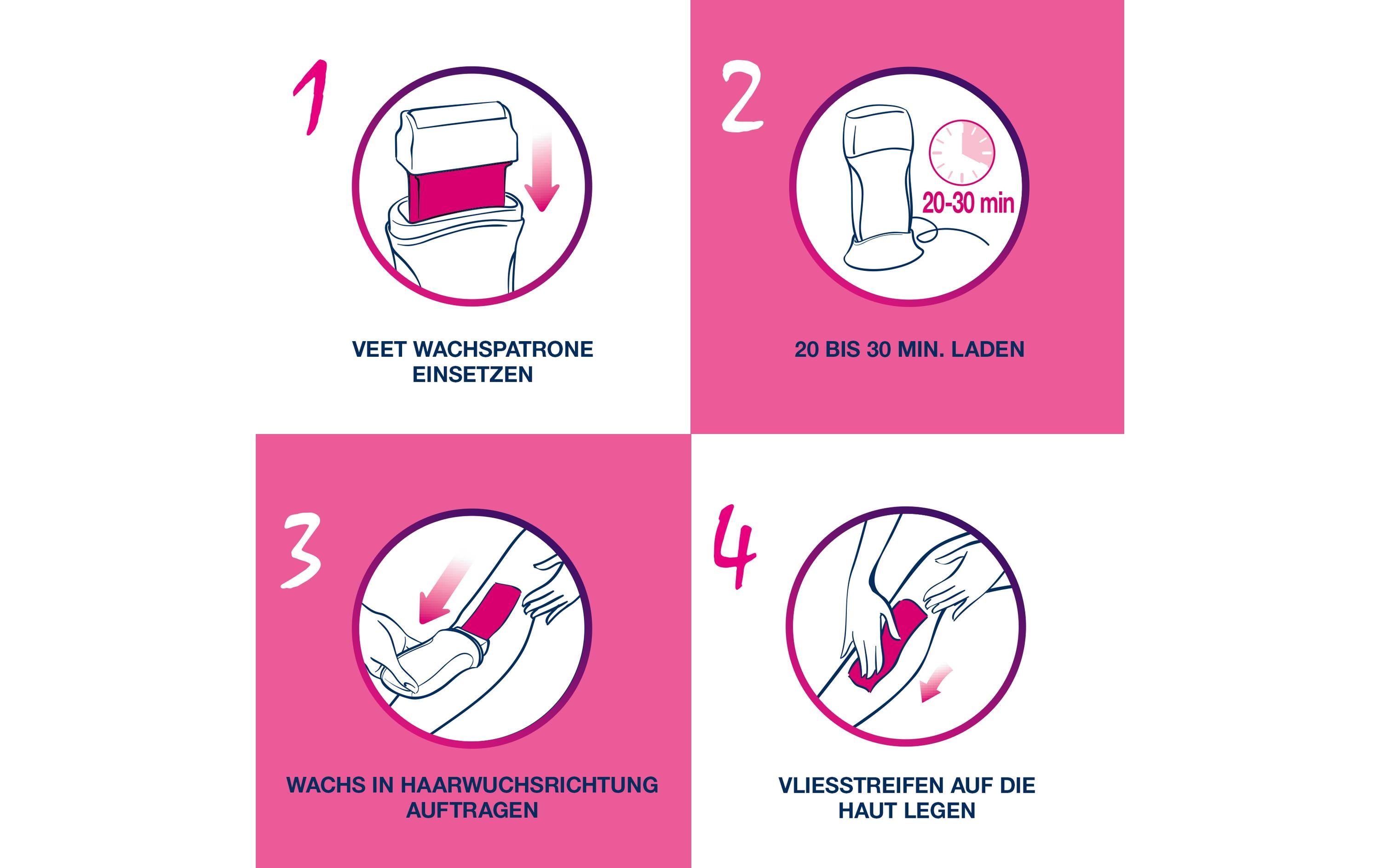 1

VEET WACHSPATRONE EINSETZEN

2

20-30 min

20 BIS 30 MIN. LADEN

3

WACHS IN HAARWUCHSRICHTUNG AUFTRAGEN

4

VLIESSTREIFEN AUF DIE HAUT LEGEN