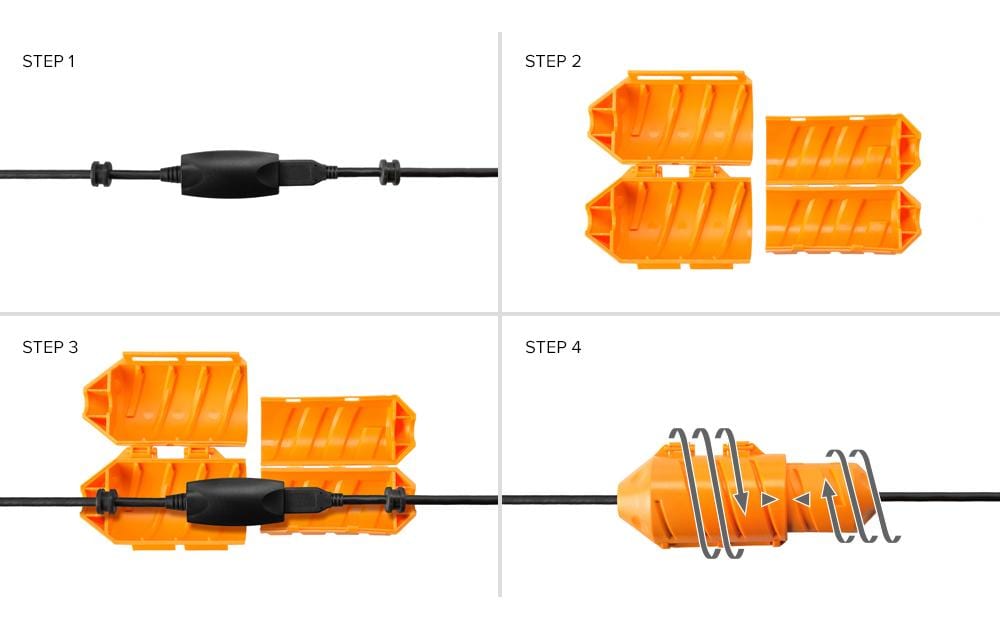 STEP 1

STEP 2

STEP 3

STEP 4