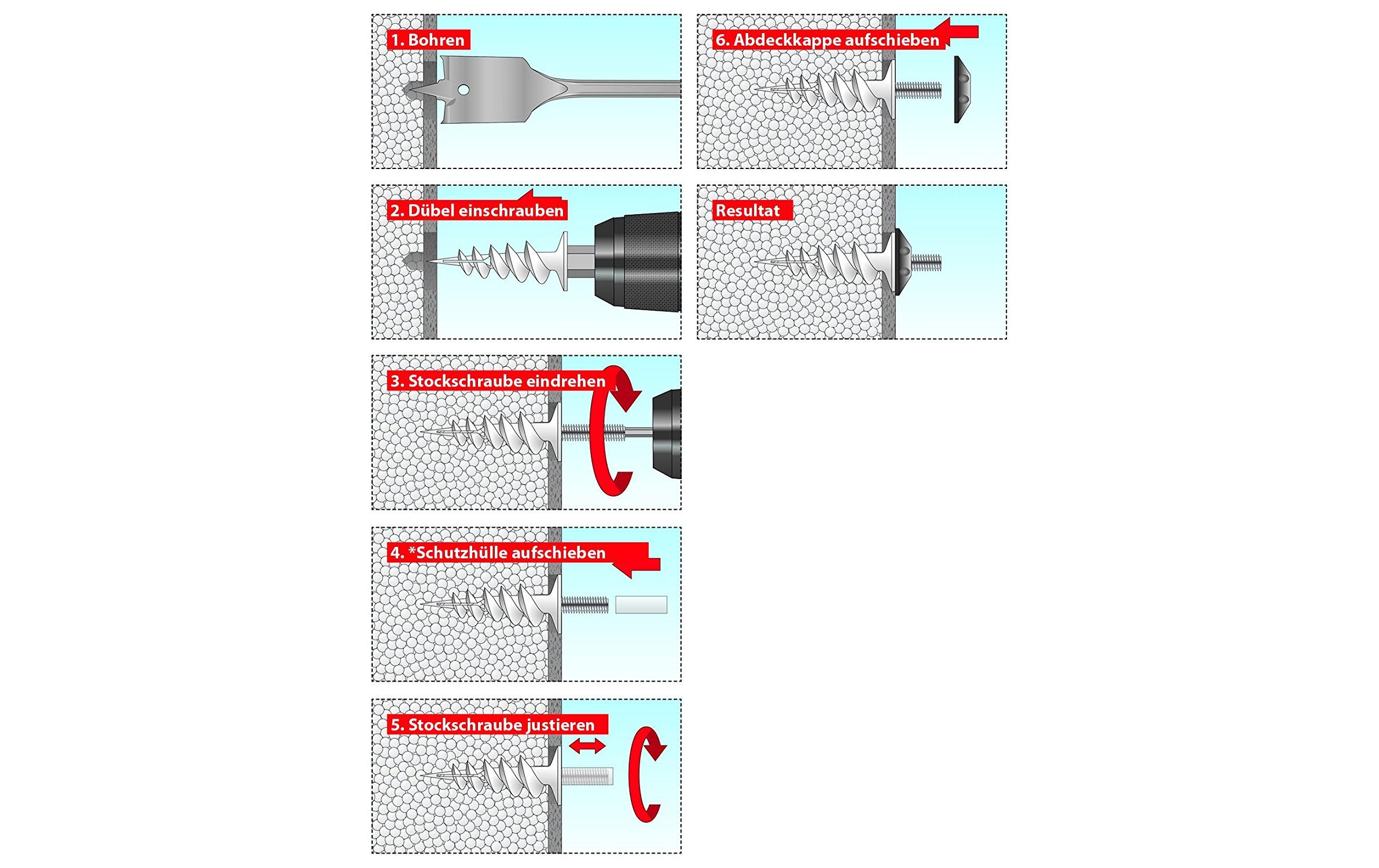 1. Bohren

2. Dübel einschrauben

3. Stockschraube eindrehen

4. *Schutzhülle aufschieben

5. Stockschraube justieren

6. Abdeckkappe aufschieben

Resultat