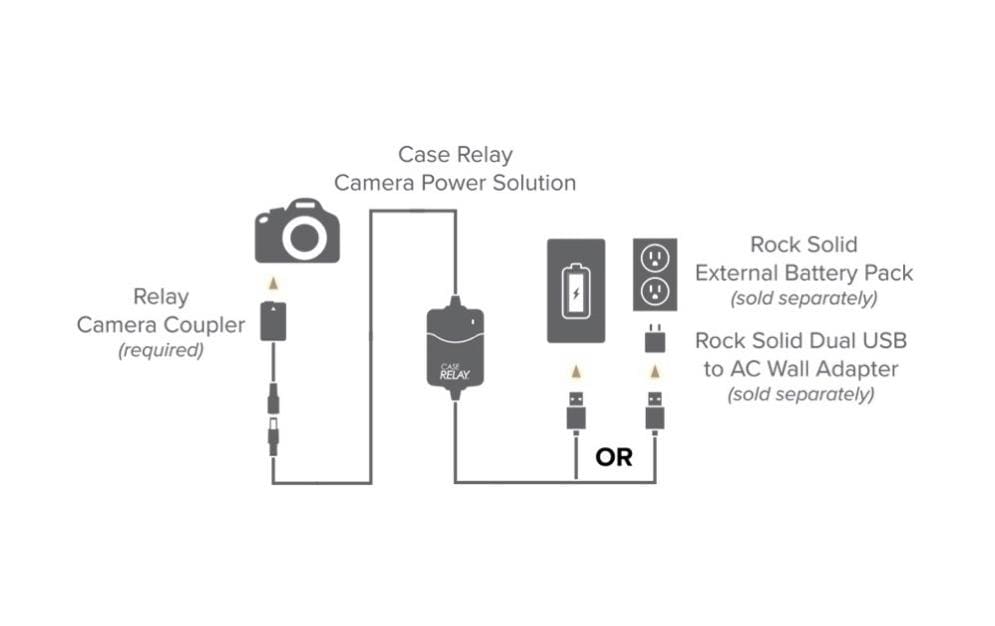 Case Relay
Camera Power Solution

Relay
Camera Coupler
(required)

CASE
RELAY

Rock Solid
External Battery Pack
(sold separately)

Rock Solid Dual USB
to AC Wall Adapter
(sold separately)

OR