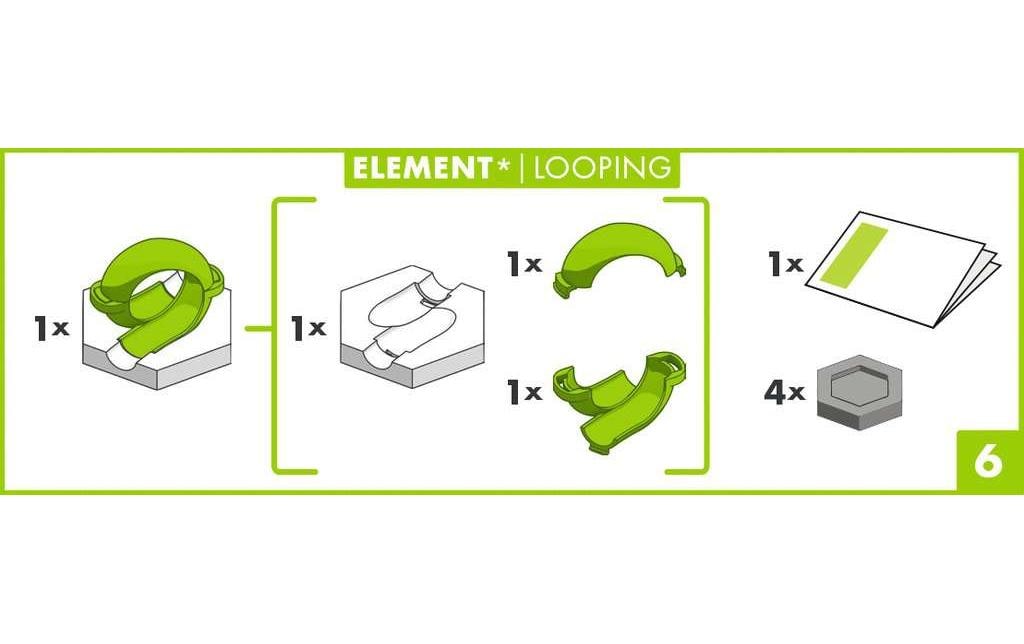 ELEMENT* | LOOPING

1x

1x

1x

1x

1x

4x

6