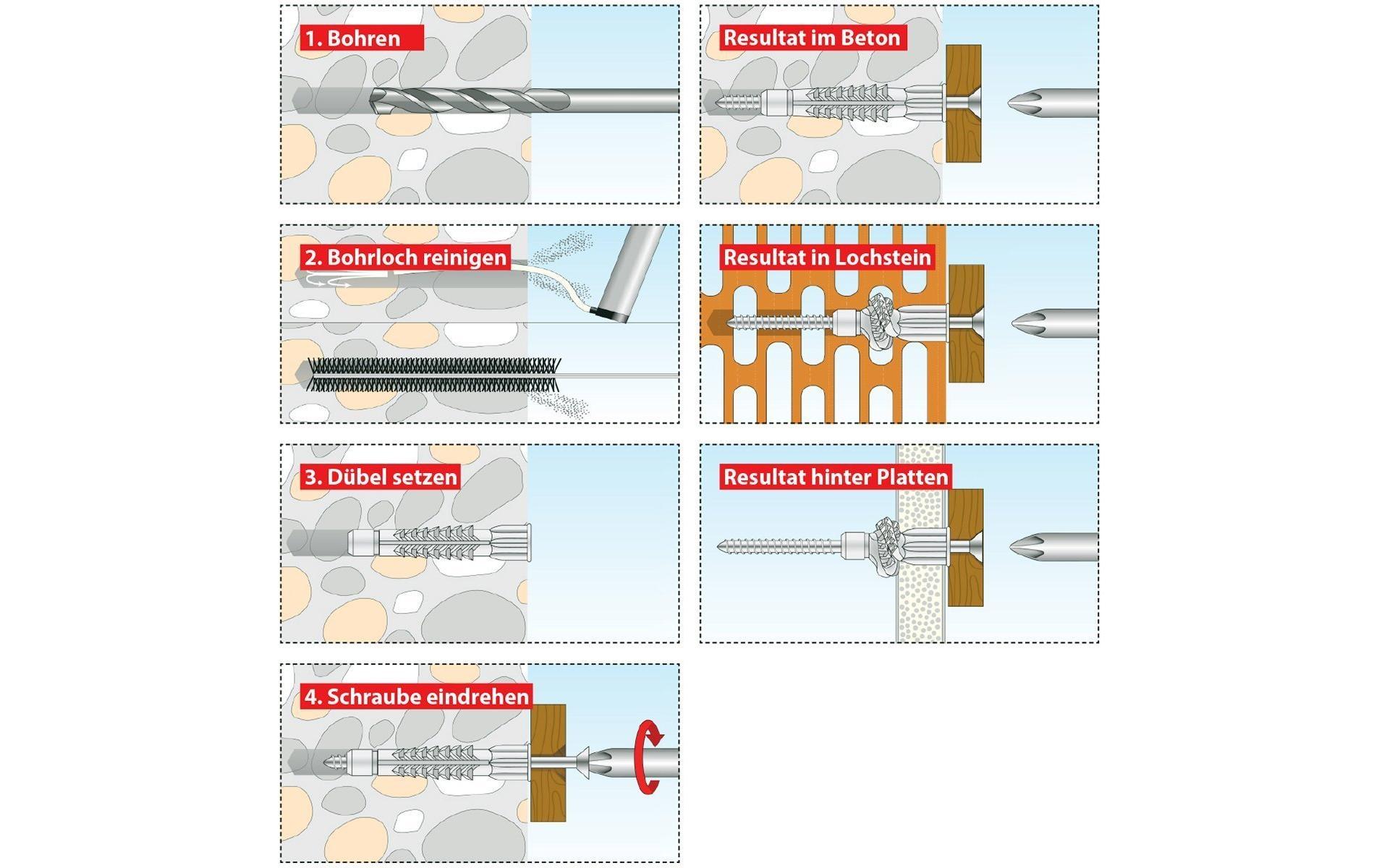 1. Bohren

2. Bohrloch reinigen

3. Dübel setzen

4. Schraube eindrehen

Resultat im Beton

Resultat in Lochstein

Resultat hinter Platten