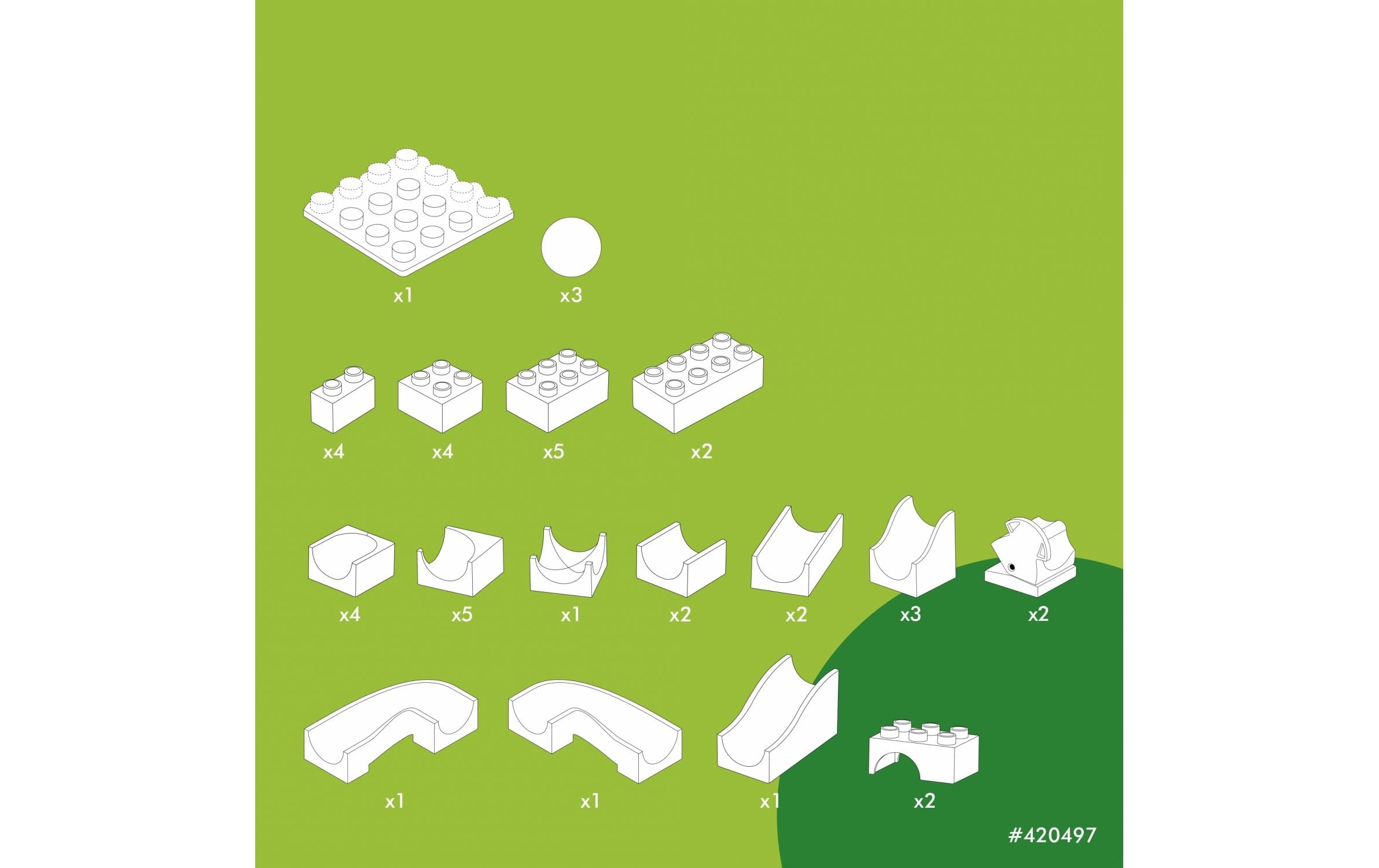 x1 x3

x4 x4 x5 x2

x4 x5 x1 x2 x2 x3 x2

x1 x1 x1 x2

#420497