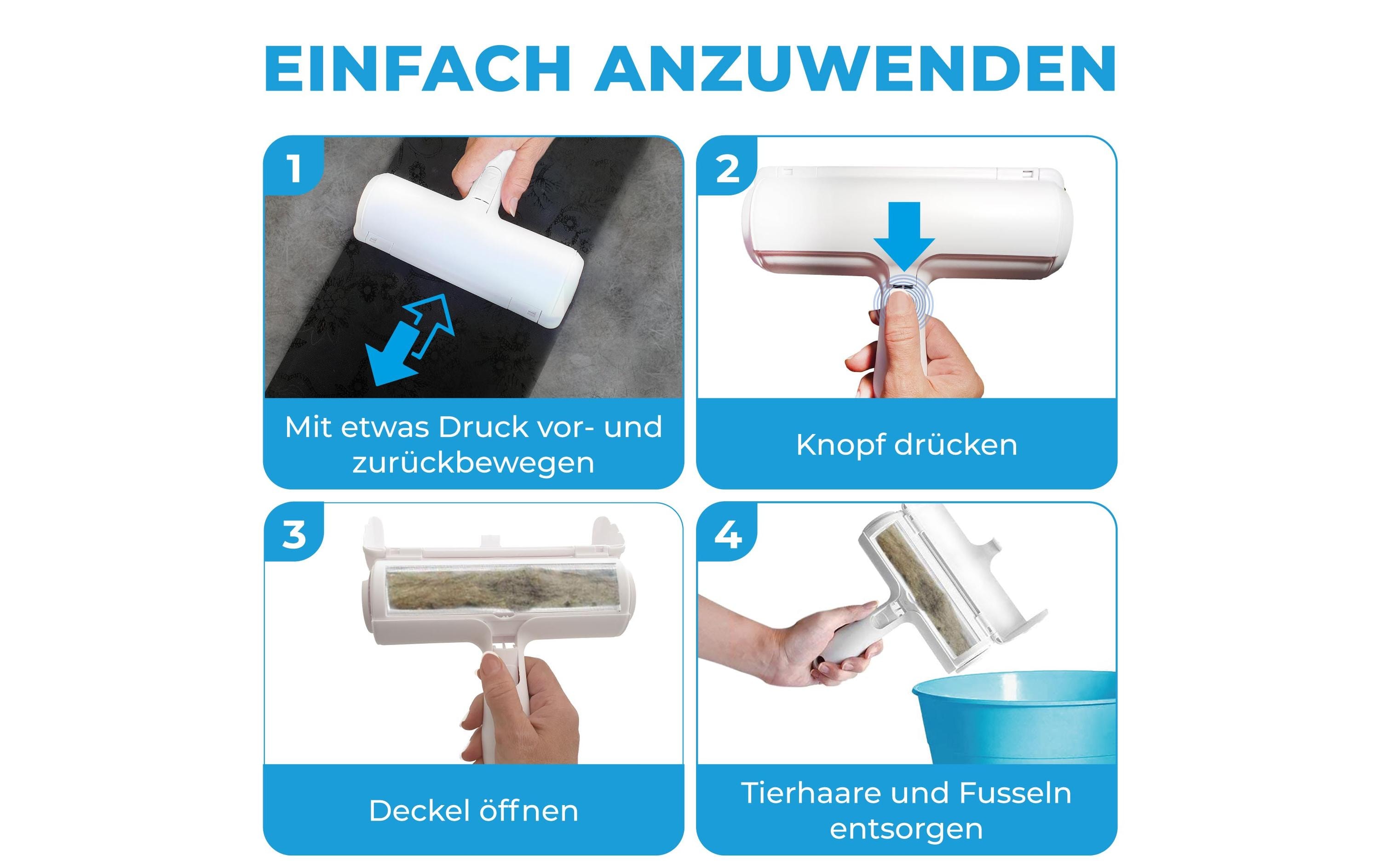 EINFACH ANZUWENDEN

1

Mit etwas Druck vor- und zurückbewegen

2

Knopf drücken

3

Deckel öffnen

4

Tierhaare und Fusseln entsorgen