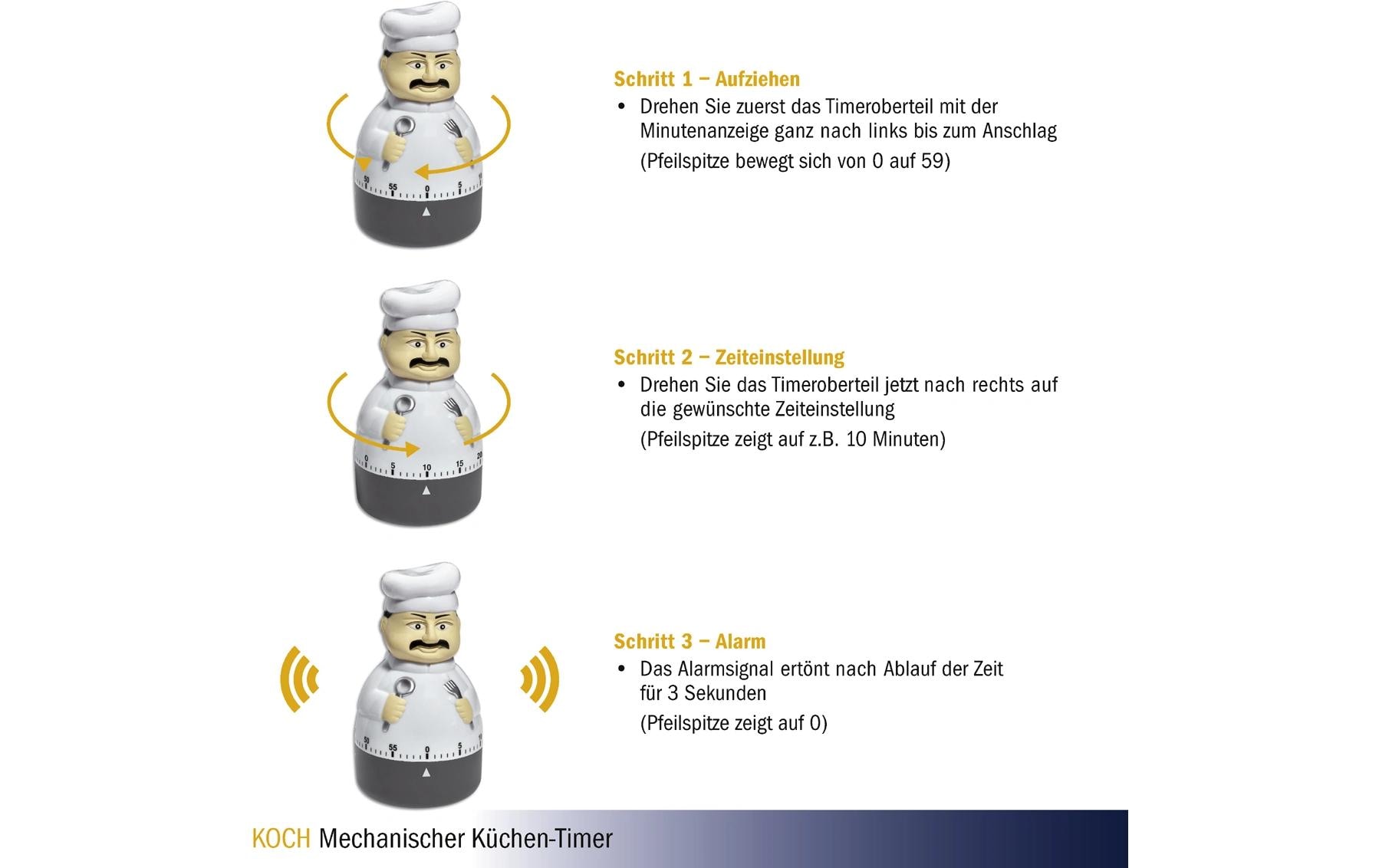 50 55 0 5 10

Schritt 1 – Aufziehen
• Drehen Sie zuerst das Timeroberteil mit der Minutenanzeige ganz nach links bis zum Anschlag
(Pfeilspitze bewegt sich von 0 auf 59)

0 5 10 15 20

Schritt 2 – Zeiteinstellung
• Drehen Sie das Timeroberteil jetzt nach rechts auf die gewünschte Zeiteinstellung
(Pfeilspitze zeigt auf z.B. 10 Minuten)

50 55 0 5 10

Schritt 3 – Alarm
• Das Alarmsignal ertönt nach Ablauf der Zeit für 3 Sekunden
(Pfeilspitze zeigt auf 0)

KOCH Mechanischer Küchen-Timer