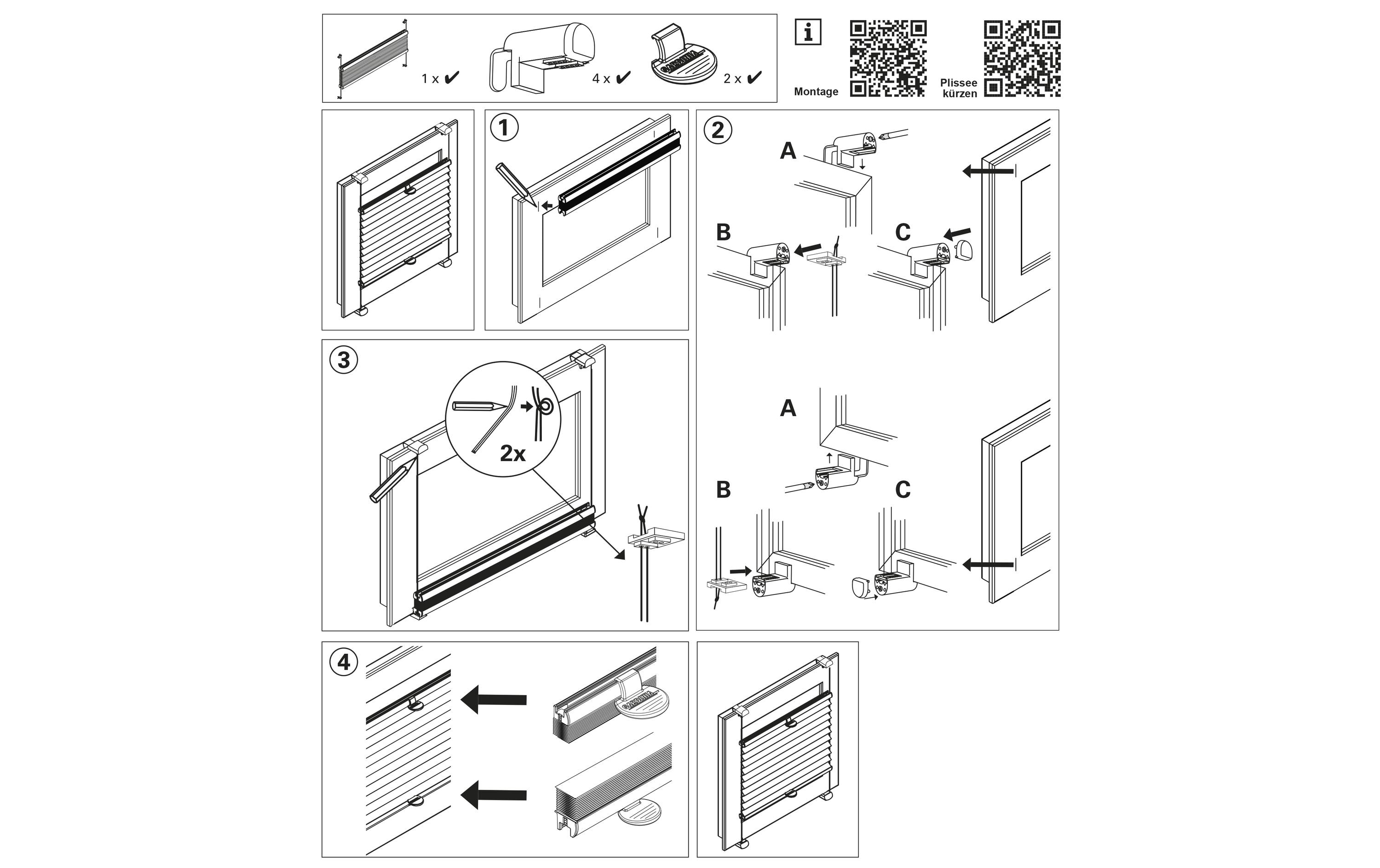 1 x ✔
4 x ✔
2 x ✔

i

Montage

Plissee kürzen

1

2

A

B

C

A

B

C

3

2x

4