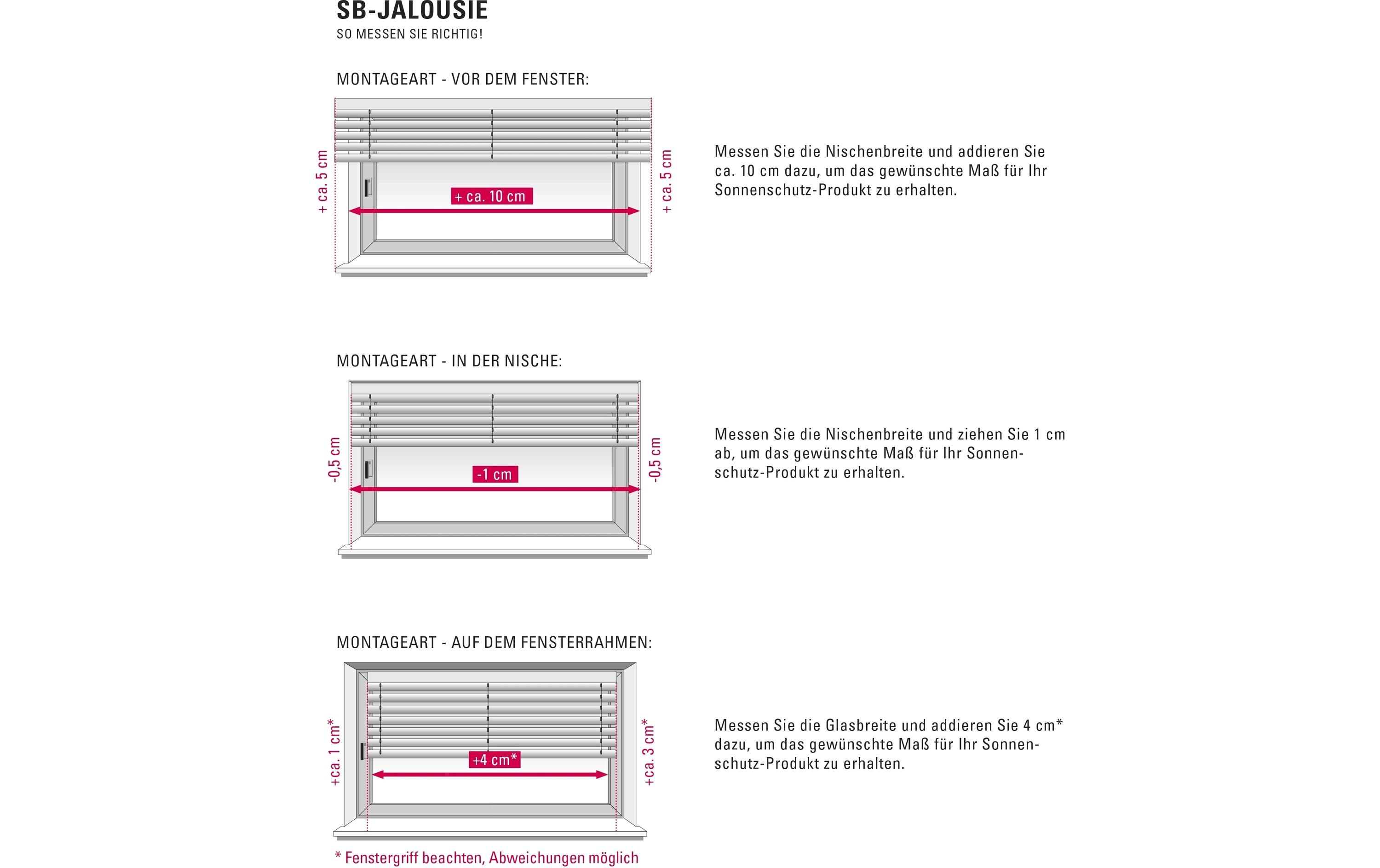 SB-JALOUSIE
SO MESSEN SIE RICHTIG!

MONTAGEART - VOR DEM FENSTER:

+ ca. 5 cm

+ ca. 10 cm

+ ca. 5 cm

Messen Sie die Nischenbreite und addieren Sie ca. 10 cm dazu, um das gewünschte Maß für Ihr Sonnenschutz-Produkt zu erhalten.

MONTAGEART - IN DER NISCHE:

-0,5 cm

-1 cm

-0,5 cm

Messen Sie die Nischenbreite und ziehen Sie 1 cm ab, um das gewünschte Maß für Ihr Sonnenschutz-Produkt zu erhalten.

MONTAGEART - AUF DEM FENSTERRAHMEN:

+ca. 1 cm*

+4 cm*

+ca. 3 cm*

Messen Sie die Glasbreite und addieren Sie 4 cm* dazu, um das gewünschte Maß für Ihr Sonnenschutz-Produkt zu erhalten.

* Fenstergriff beachten, Abweichungen möglich