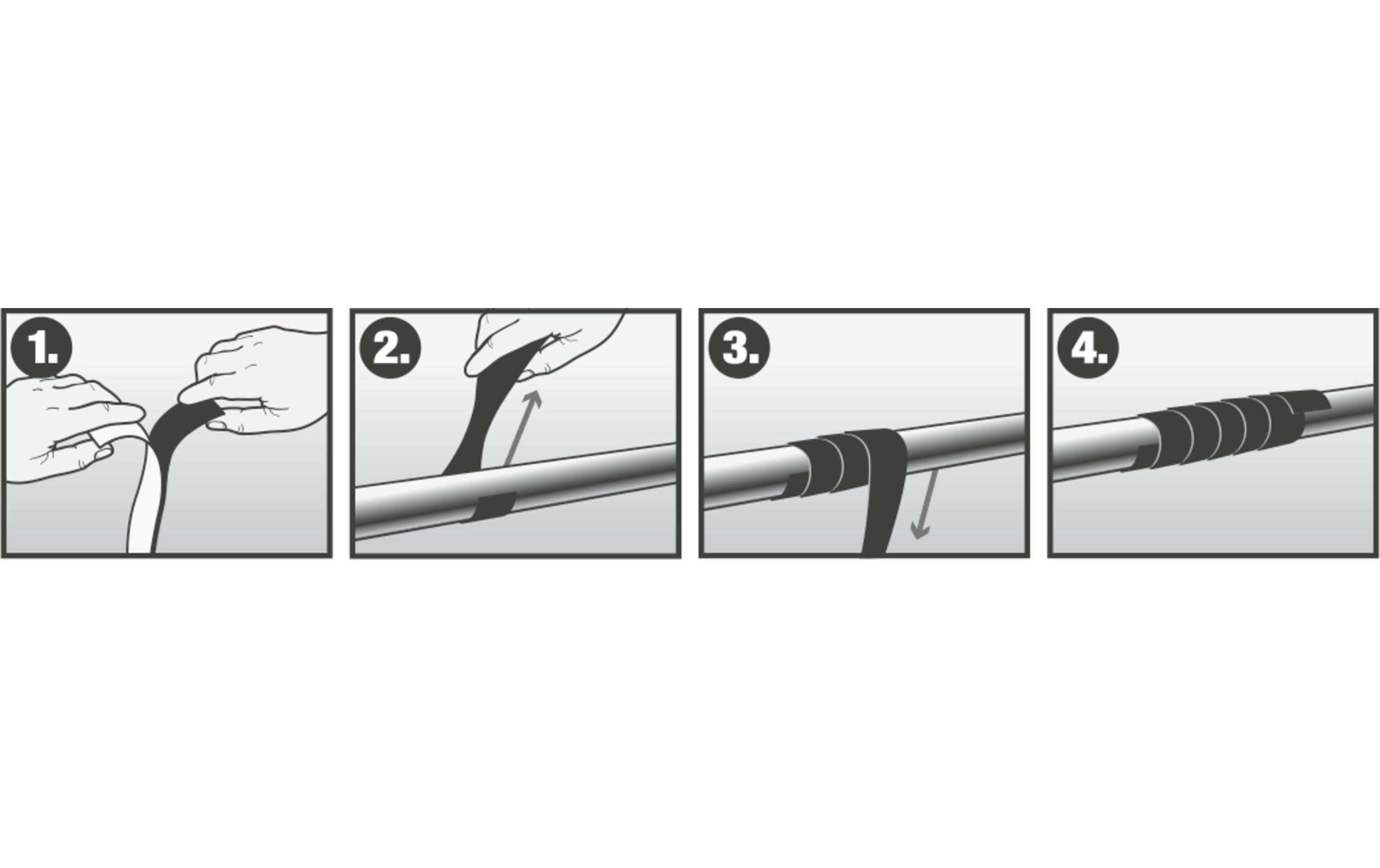 1.

2.

3.

4.