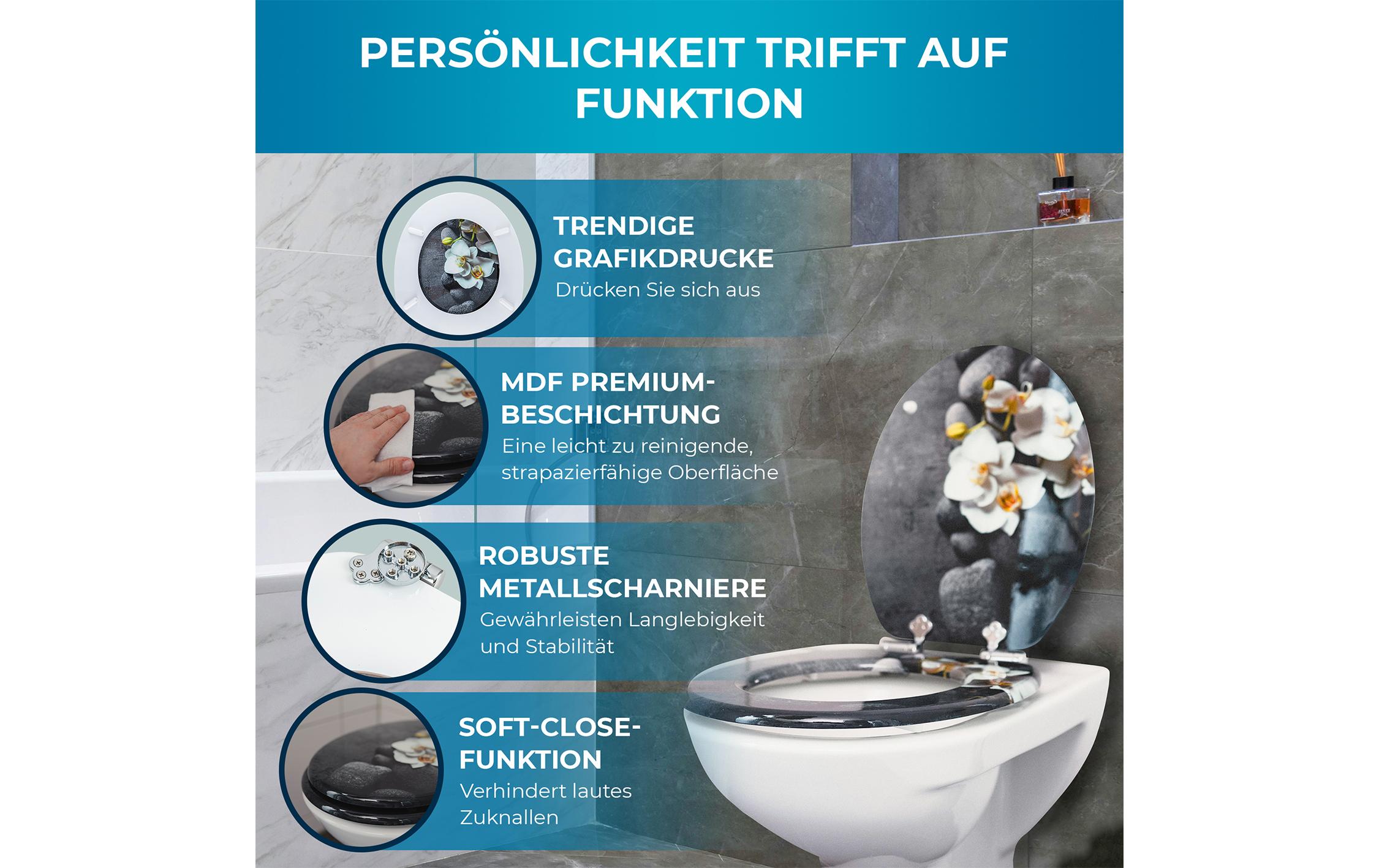 PERSÖNLICHKEIT TRIFFT AUF FUNKTION

TRENDIGE GRAFIKDRUCKE
Drücken Sie sich aus

MDF PREMIUM-BESCHICHTUNG
Eine leicht zu reinigende, strapazierfähige Oberfläche

ROBUSTE METALLSCHARNIERE
Gewährleisten Langlebigkeit und Stabilität

SOFT-CLOSE-FUNKTION
Verhindert lautes Zuknallen