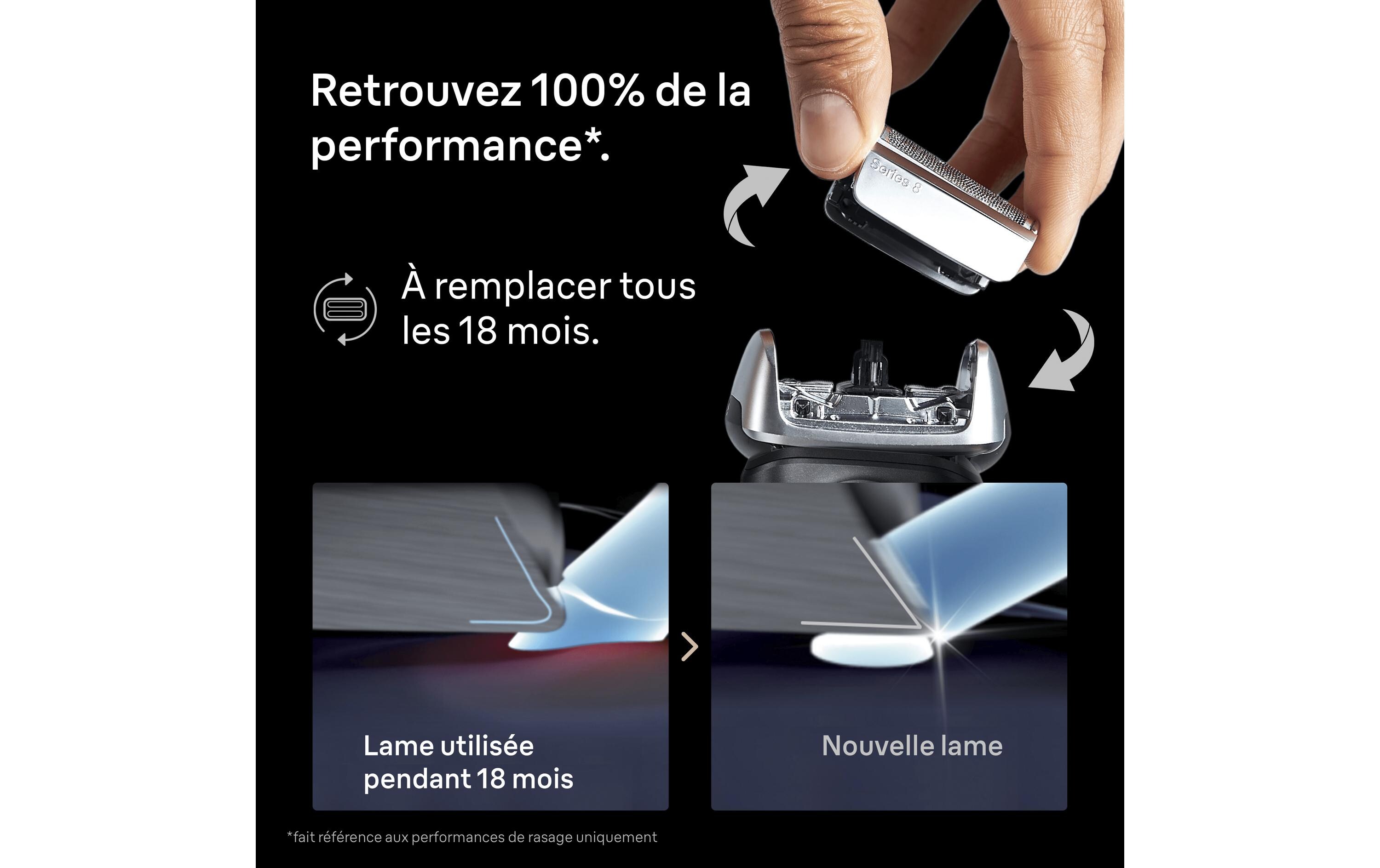 Retrouvez 100% de la performance*.

Series 8

À remplacer tous les 18 mois.

Lame utilisée pendant 18 mois

Nouvelle lame

*fait référence aux performances de rasage uniquement