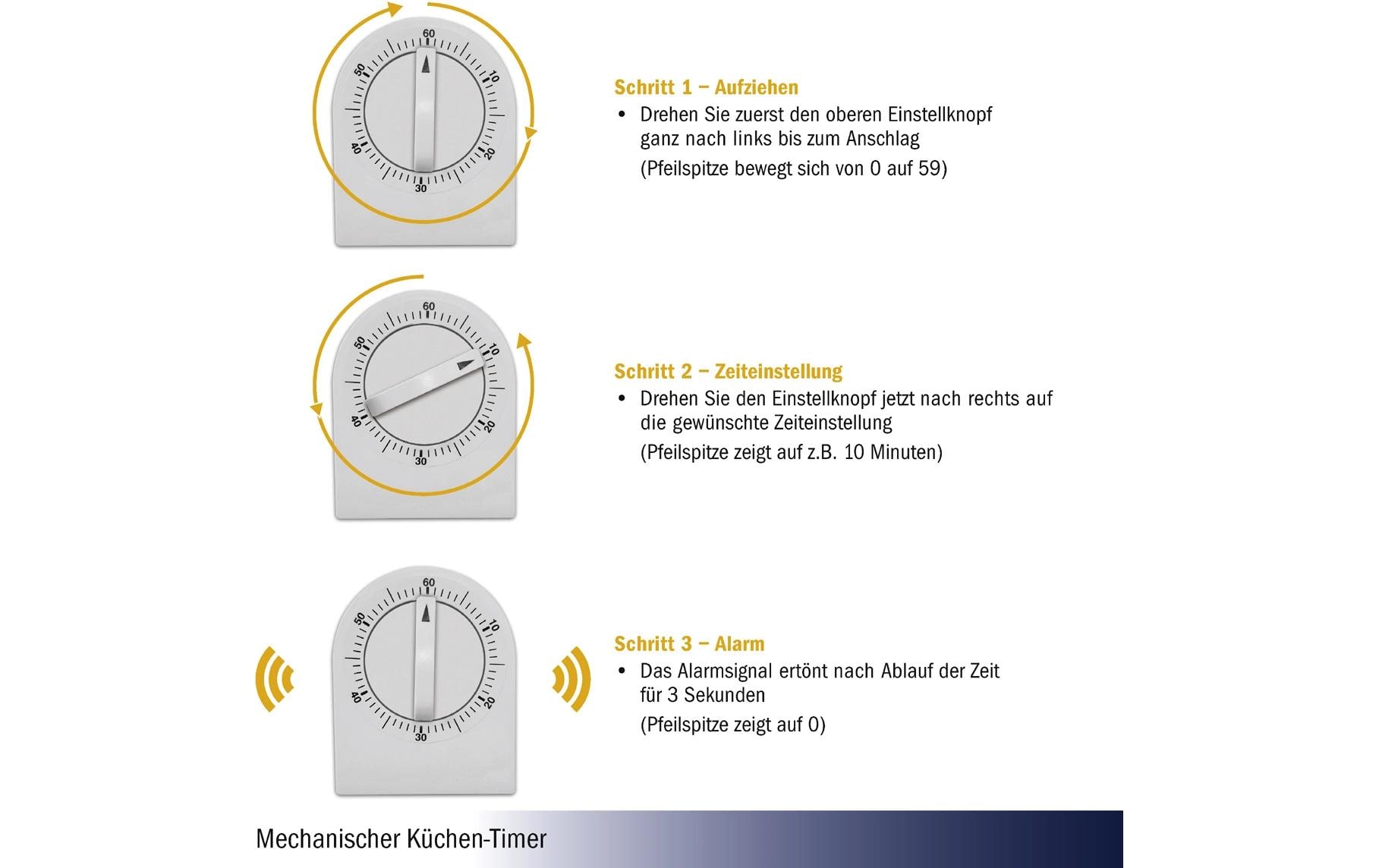 60
10
20
30
40
50

Schritt 1 – Aufziehen
• Drehen Sie zuerst den oberen Einstellknopf ganz nach links bis zum Anschlag
(Pfeilspitze bewegt sich von 0 auf 59)

60
10
20
30
40
50

Schritt 2 – Zeiteinstellung
• Drehen Sie den Einstellknopf jetzt nach rechts auf die gewünschte Zeiteinstellung
(Pfeilspitze zeigt auf z.B. 10 Minuten)

60
10
20
30
40
50

Schritt 3 – Alarm
• Das Alarmsignal ertönt nach Ablauf der Zeit für 3 Sekunden
(Pfeilspitze zeigt auf 0)

Mechanischer Küchen-Timer