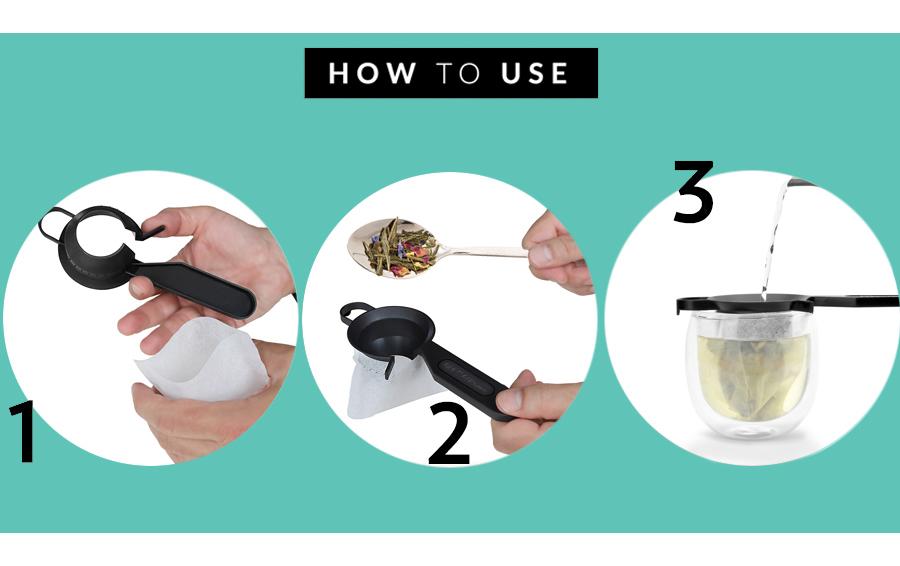 HOW TO USE

1

2

3