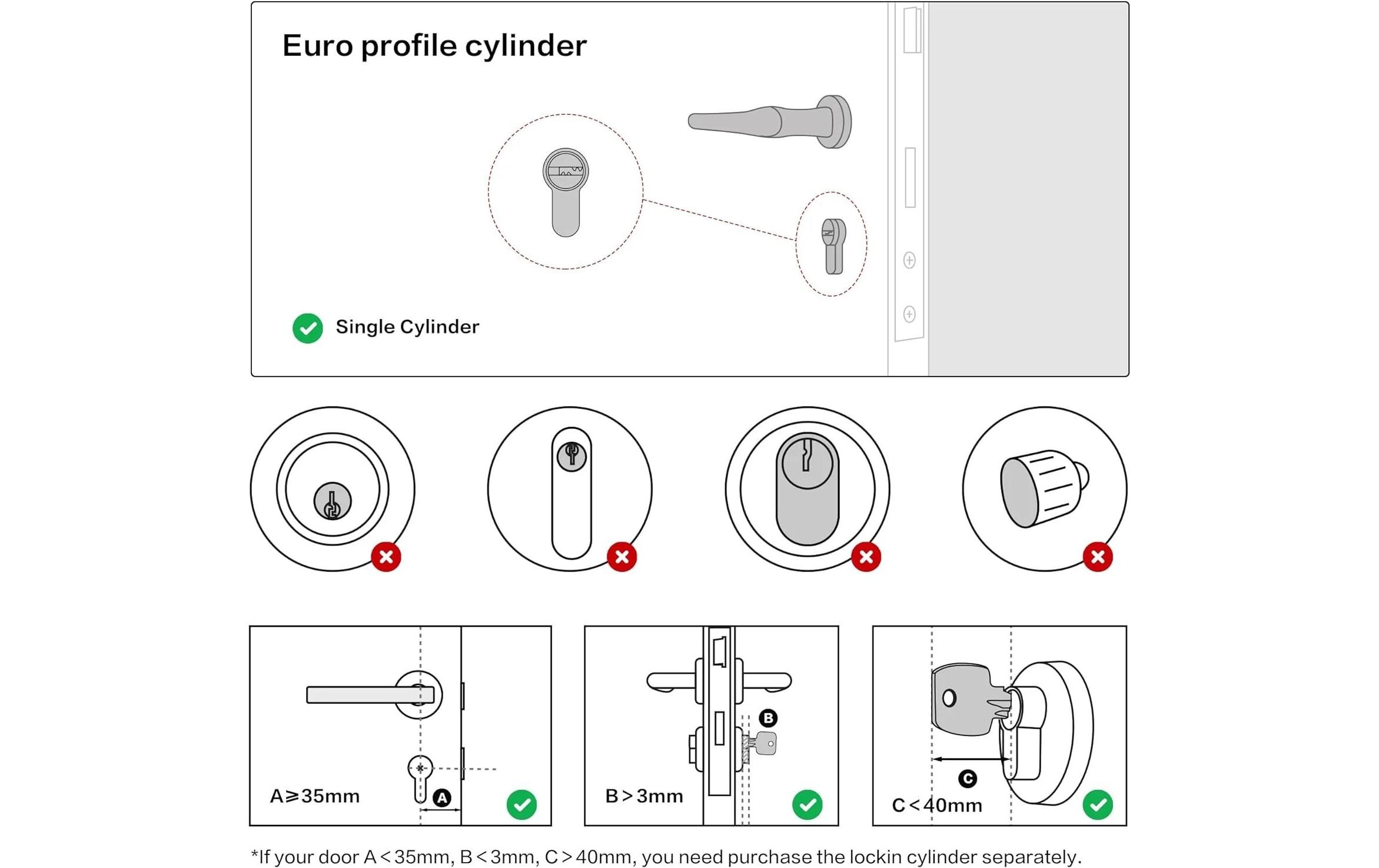 Euro profile cylinder

Single Cylinder

A≥35mm

A

B

B>3mm

C

C<40mm

*If your door A<35mm, B<3mm, C>40mm, you need purchase the lockin cylinder separately.