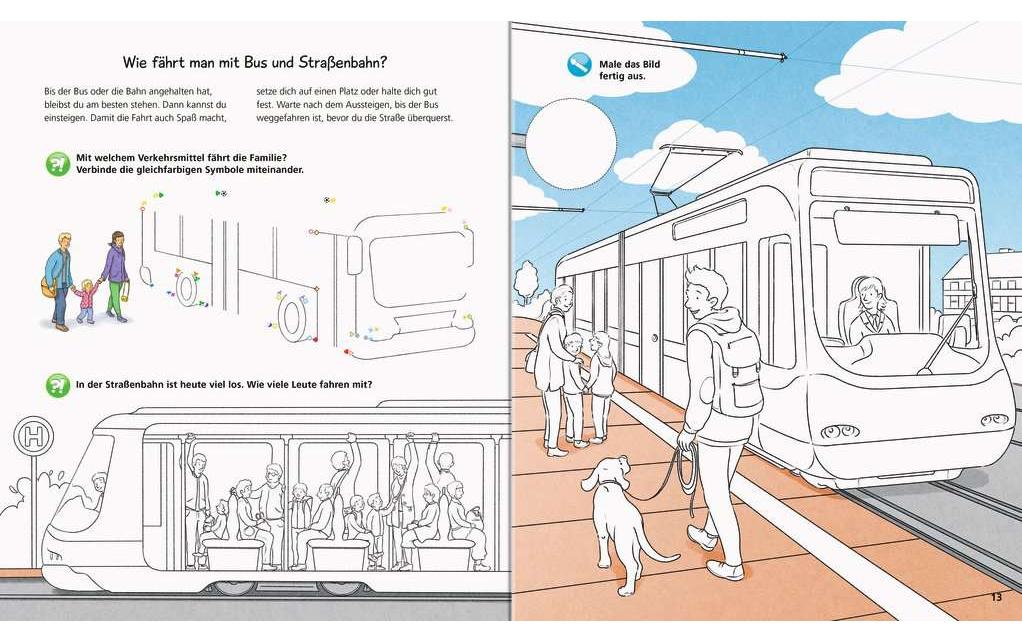 Wie fährt man mit Bus und Straßenbahn?

Bis der Bus oder die Bahn angehalten hat, bleibst du am besten stehen. Dann kannst du einsteigen. Damit die Fahrt auch Spaß macht, setze dich auf einen Platz oder halte dich gut fest. Warte nach dem Aussteigen, bis der Bus weggefahren ist, bevor du die Straße überquerst.

Mit welchem Verkehrsmittel fährt die Familie? Verbinde die gleichfarbigen Symbole miteinander.

In der Straßenbahn ist heute viel los. Wie viele Leute fahren mit?

H

Male das Bild fertig aus.

13