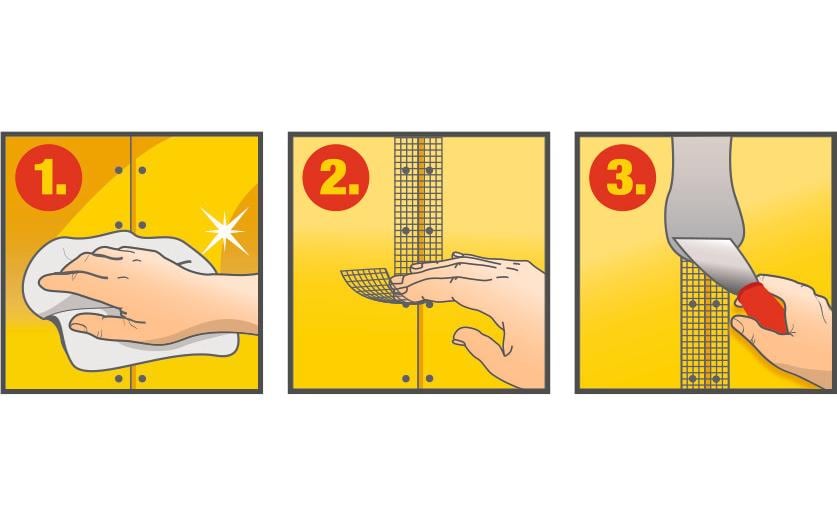 1.

2.

3.