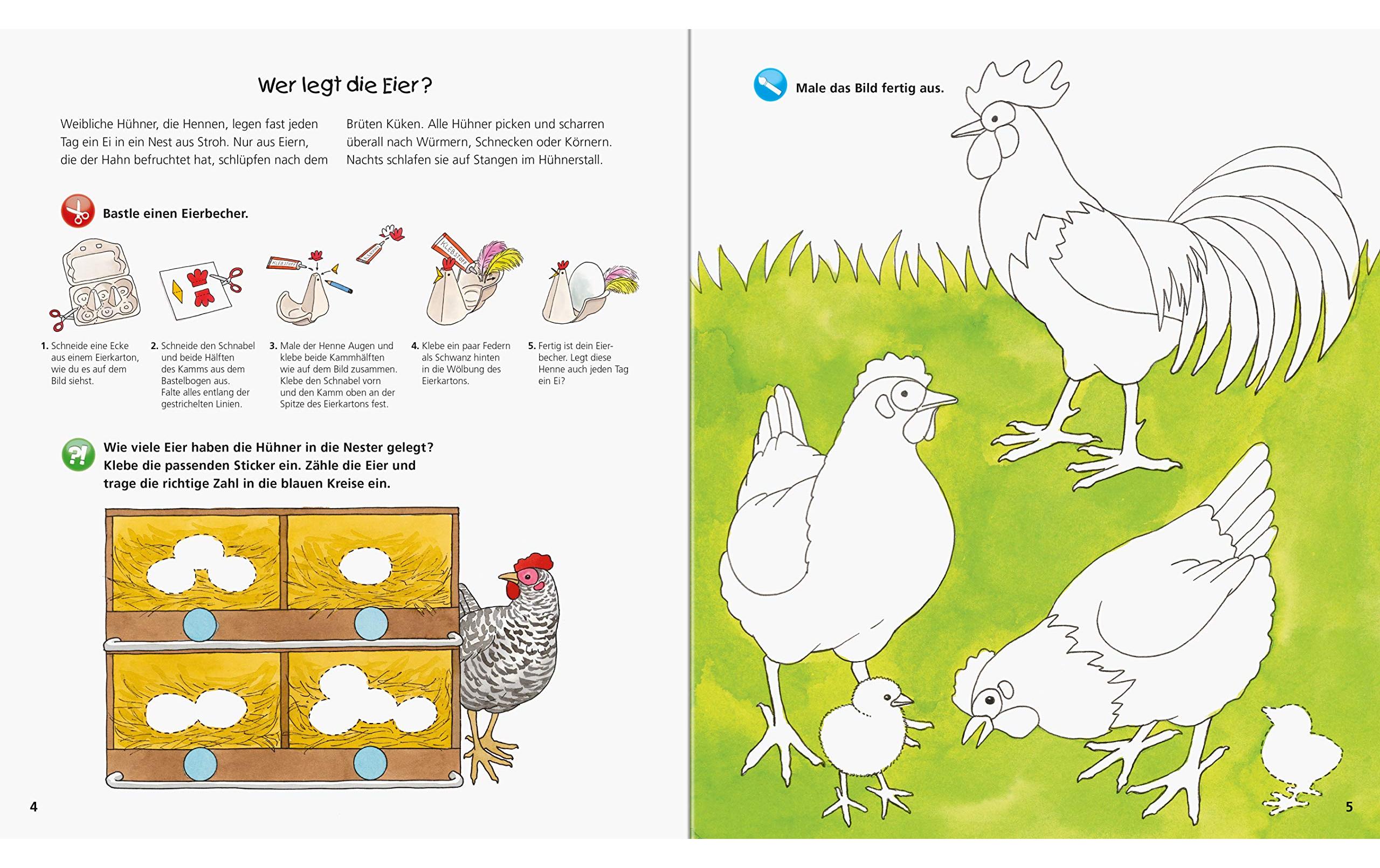 Wer legt die Eier?

Weibliche Hühner, die Hennen, legen fast jeden Tag ein Ei in ein Nest aus Stroh. Nur aus Eiern, die der Hahn befruchtet hat, schlüpfen nach dem Brüten Küken. Alle Hühner picken und scharren überall nach Würmern, Schnecken oder Körnern. Nachts schlafen sie auf Stangen im Hühnerstall.

Bastle einen Eierbecher.

KLEBSTOFF

KLEBSTOFF

KLEBSTOFF

1. Schneide eine Ecke aus einem Eierkarton, wie du es auf dem Bild siehst.

2. Schneide den Schnabel und beide Hälften des Kamms aus dem Bastelbogen aus. Falte alles entlang der gestrichelten Linien.

3. Male der Henne Augen und klebe beide Kammhälften wie auf dem Bild zusammen. Klebe den Schnabel vorn und den Kamm oben an der Spitze des Eierkartons fest.

4. Klebe ein paar Federn als Schwanz hinten in die Wölbung des Eierkartons.

5. Fertig ist dein Eierbecher. Legt diese Henne auch jeden Tag ein Ei?

Wie viele Eier haben die Hühner in die Nester gelegt? Klebe die passenden Sticker ein. Zähle die Eier und trage die richtige Zahl in die blauen Kreise ein.

4

Male das Bild fertig aus.

5