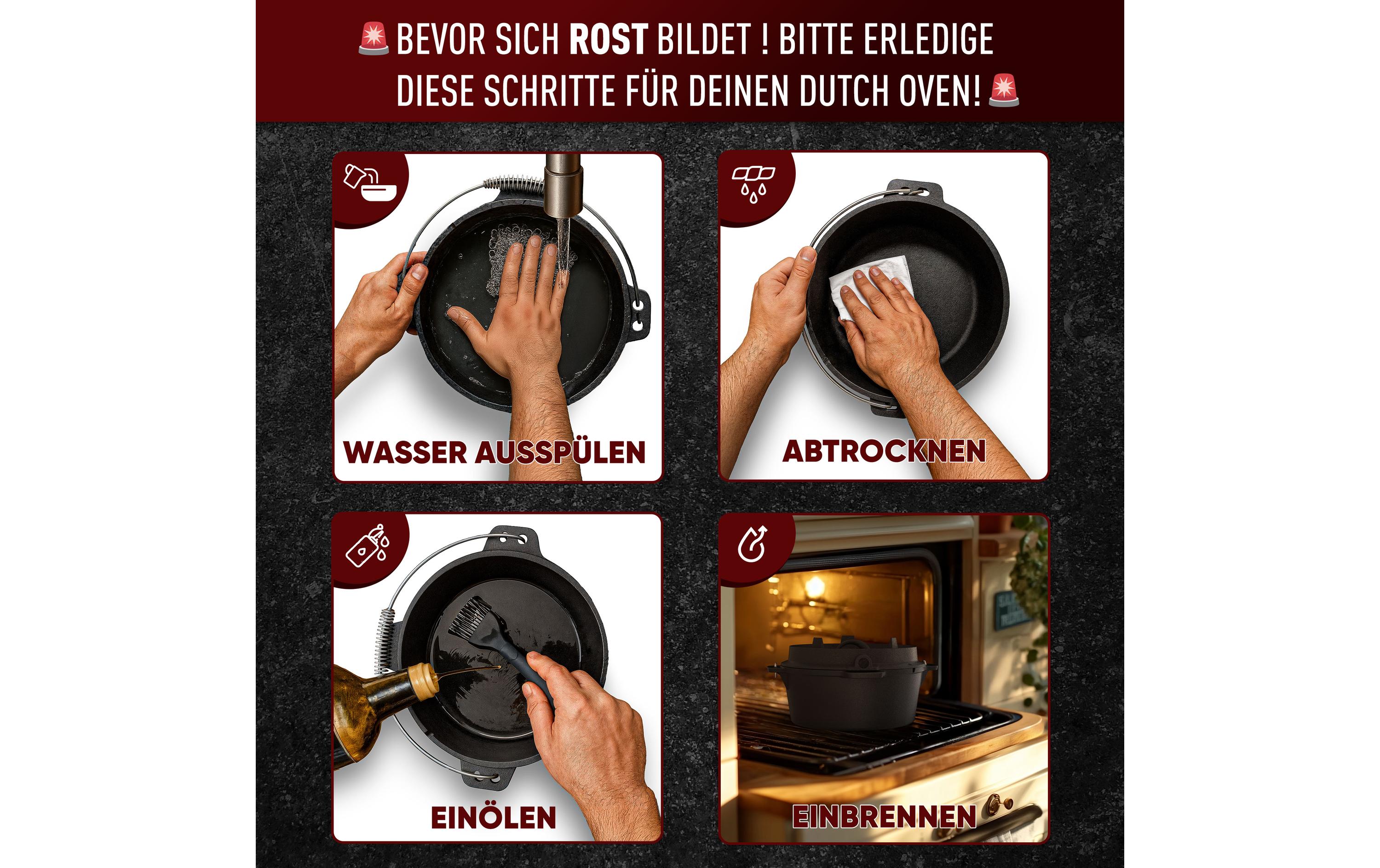 🚨 BEVOR SICH ROST BILDET ! BITTE ERLEDIGE DIESE SCHRITTE FÜR DEINEN DUTCH OVEN! 🚨

WASSER AUSSPÜLEN

ABTROCKNEN

EINÖLEN

EINBRENNEN