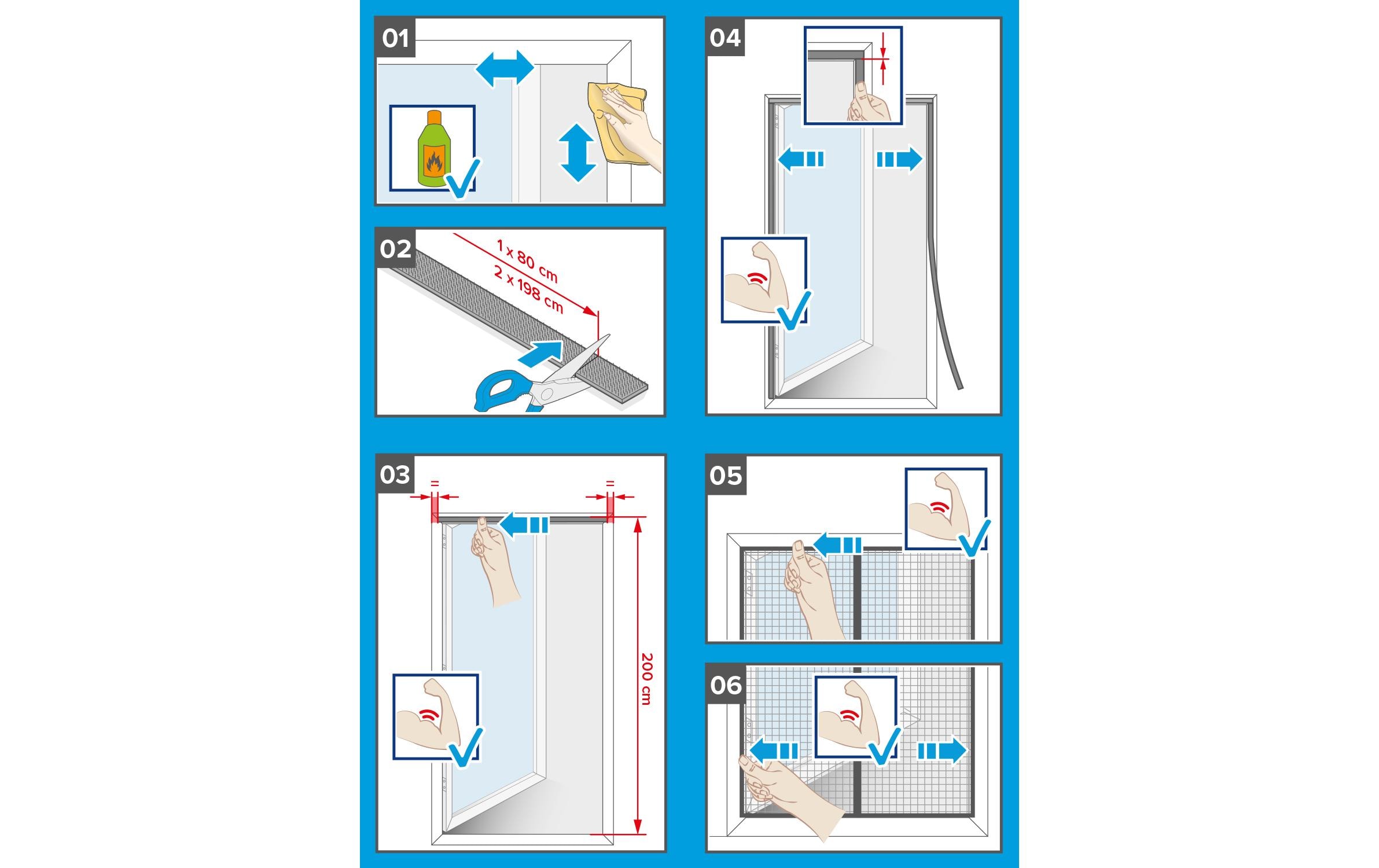 01

02

1 x 80 cm
2 x 198 cm

03

=
=

200 cm

04

05

06