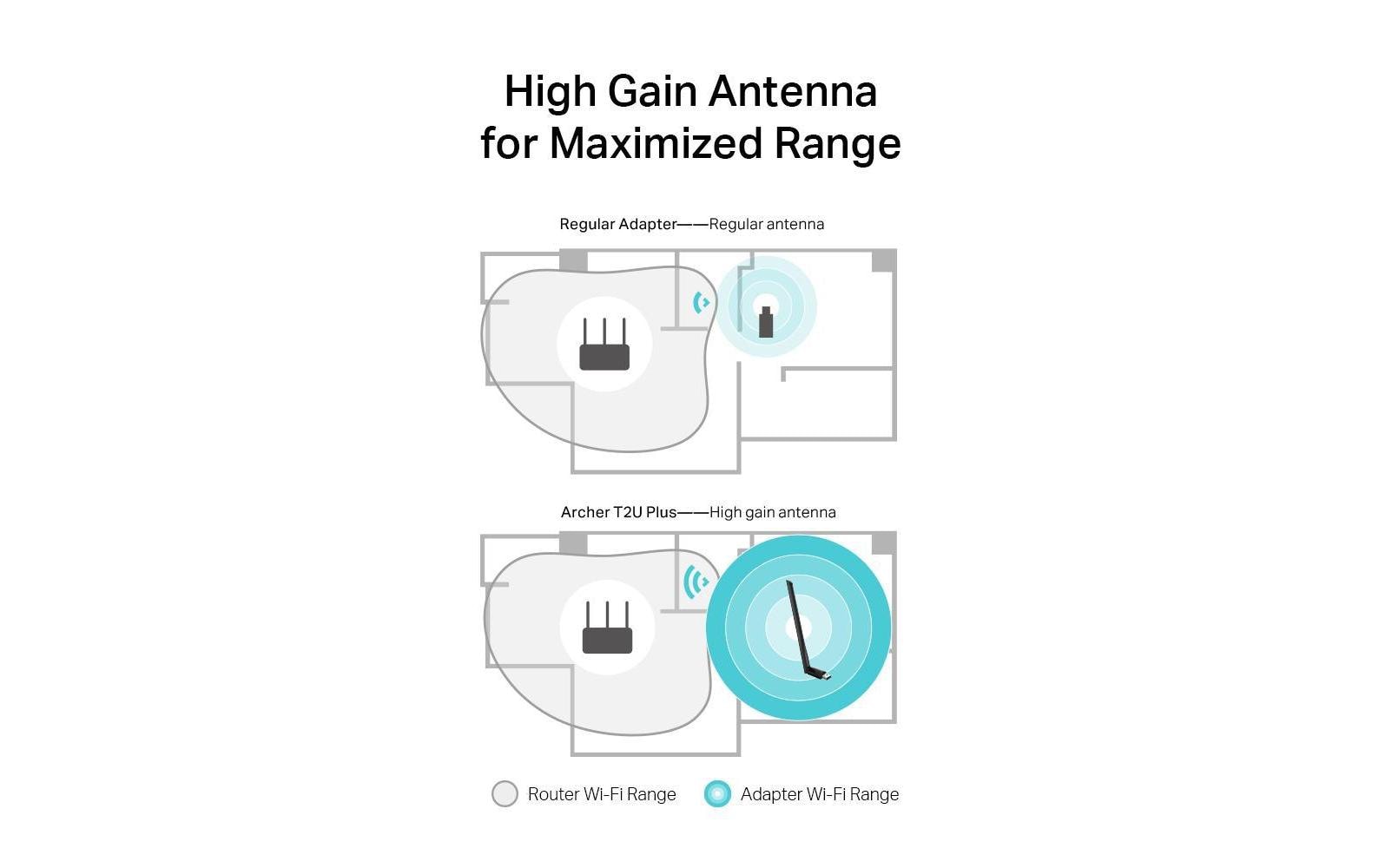 High Gain Antenna
for Maximized Range

Regular Adapter——Regular antenna

Archer T2U Plus——High gain antenna

Router Wi-Fi Range Adapter Wi-Fi Range