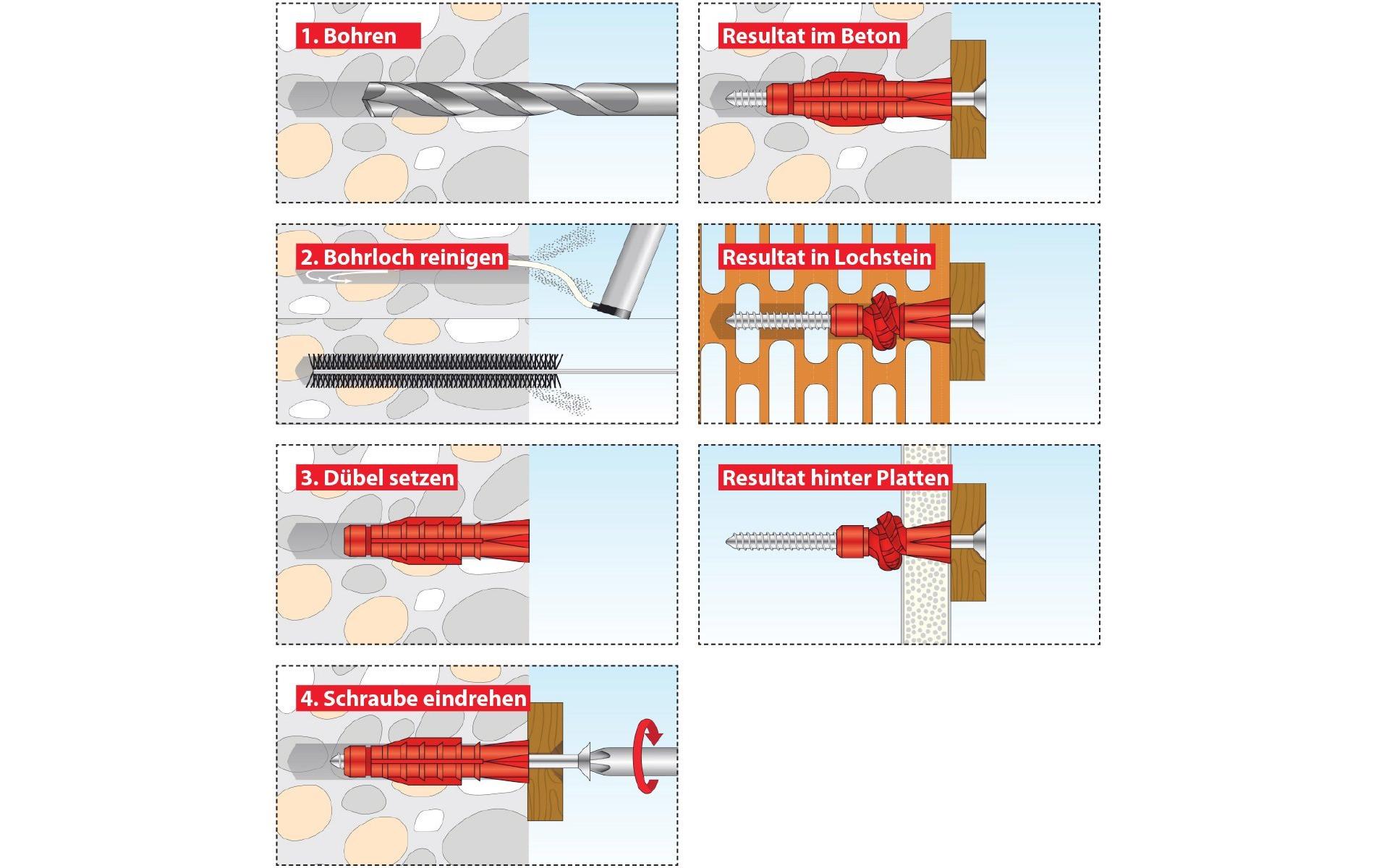 1. Bohren

2. Bohrloch reinigen

3. Dübel setzen

4. Schraube eindrehen

Resultat im Beton

Resultat in Lochstein

Resultat hinter Platten