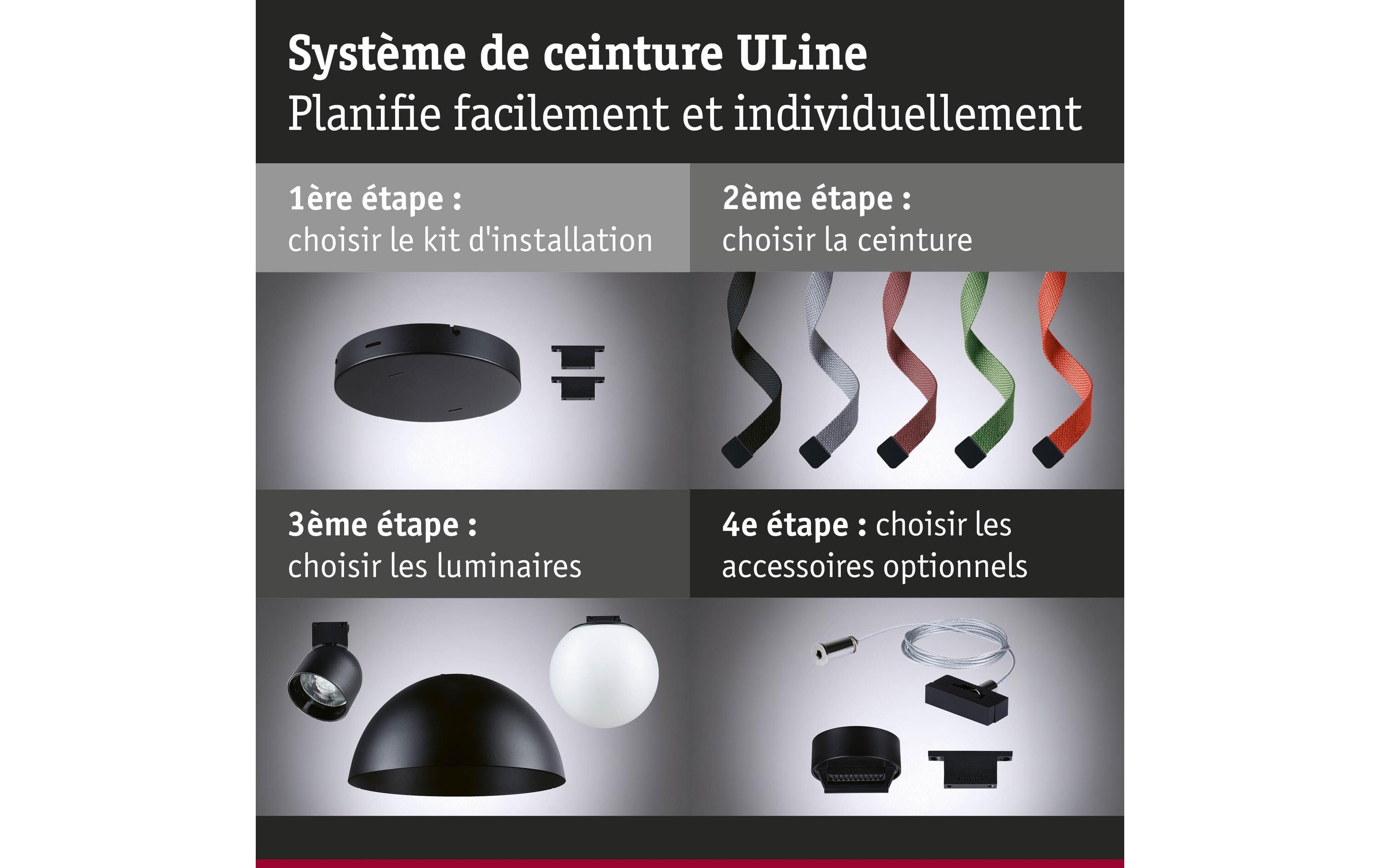 Système de ceinture ULine
Planifie facilement et individuellement

1ère étape :
choisir le kit d'installation

2ème étape :
choisir la ceinture

3ème étape :
choisir les luminaires

4e étape : choisir les accessoires optionnels