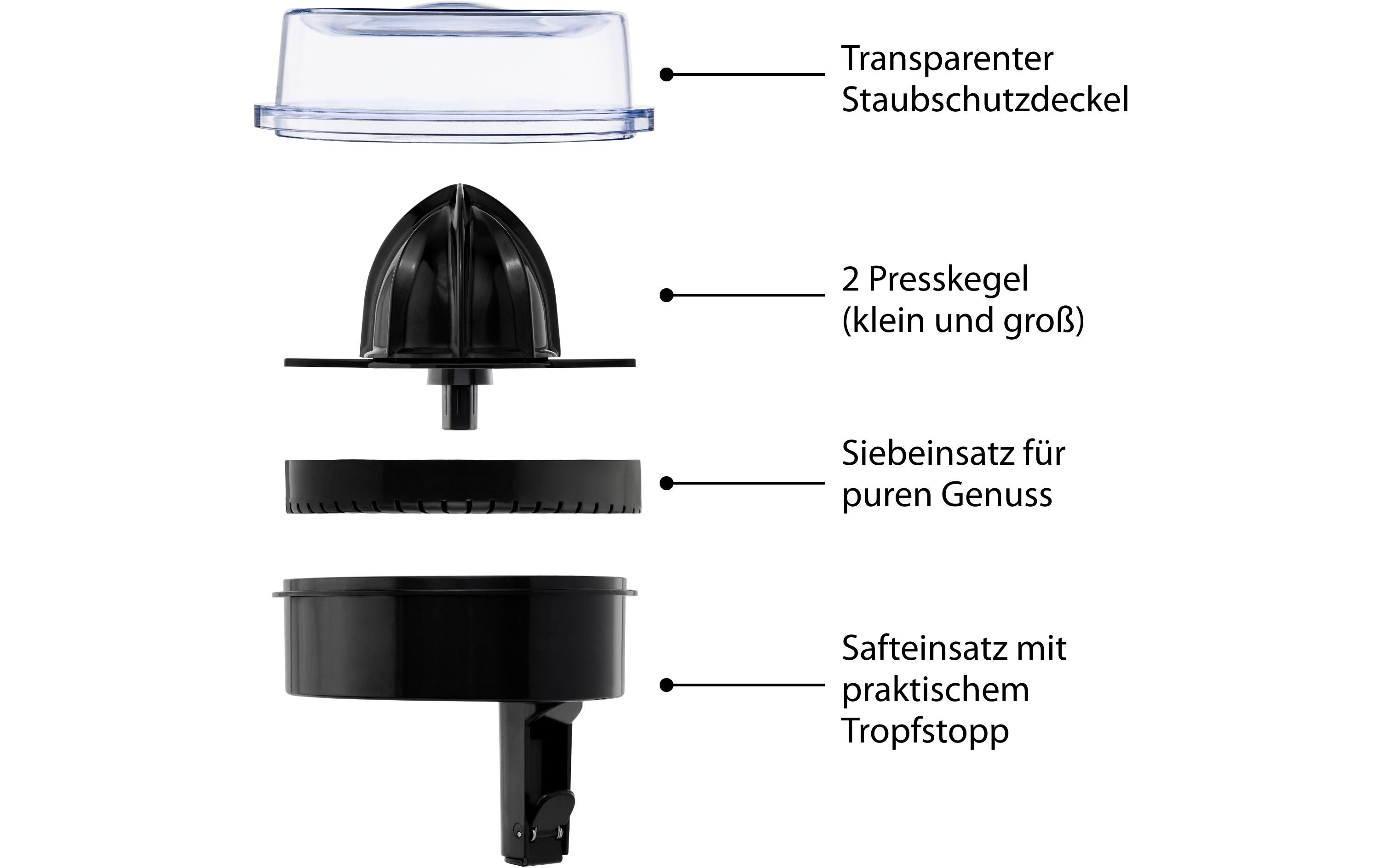 Transparenter Staubschutzdeckel

2 Presskegel (klein und groß)

Siebeinsatz für puren Genuss

Safteinsatz mit praktischem Tropfstopp