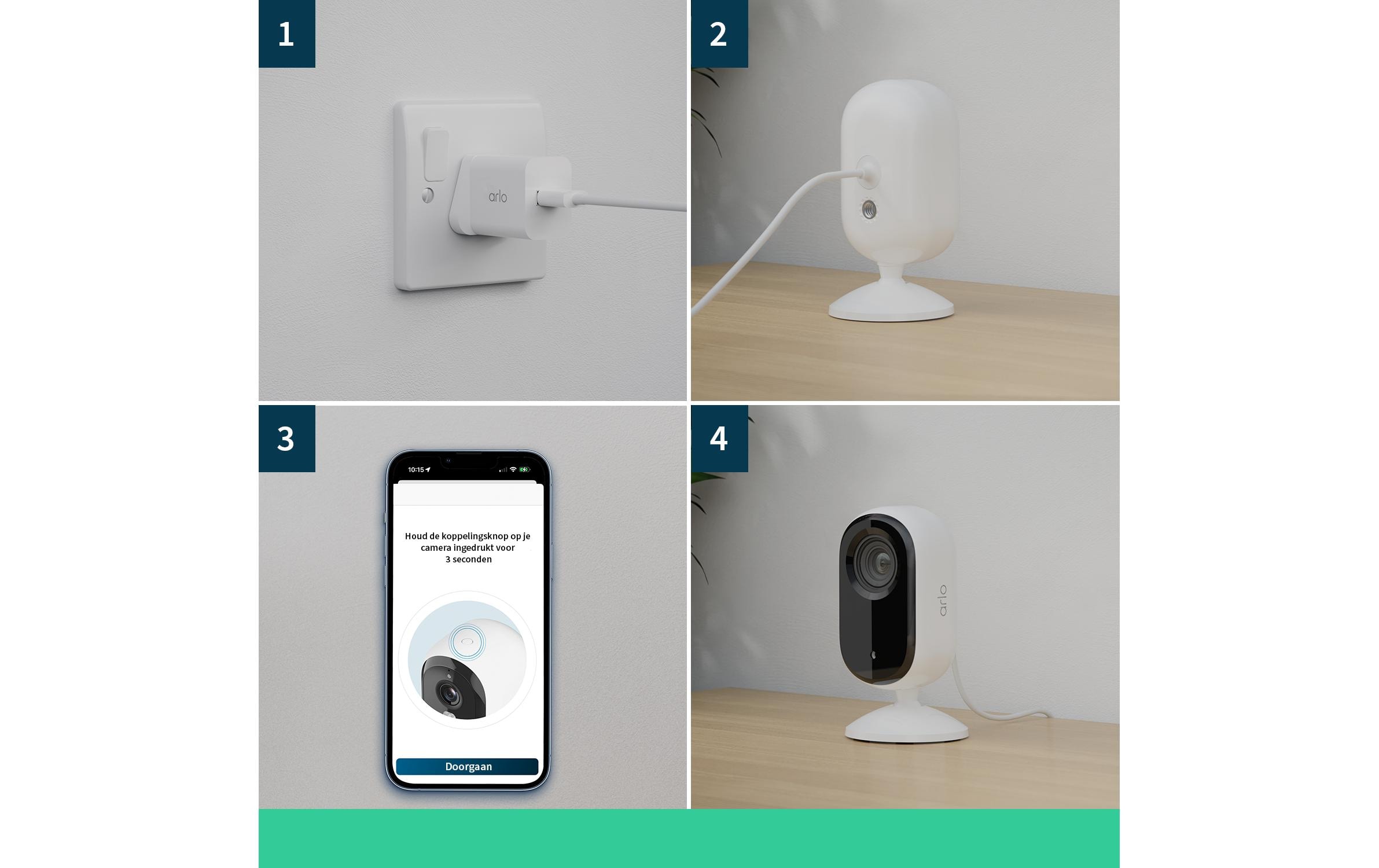 1

arlo

2

3

10:15

Houd de koppelingsknop op je camera ingedrukt voor 3 seconden

Doorgaan

4

arlo