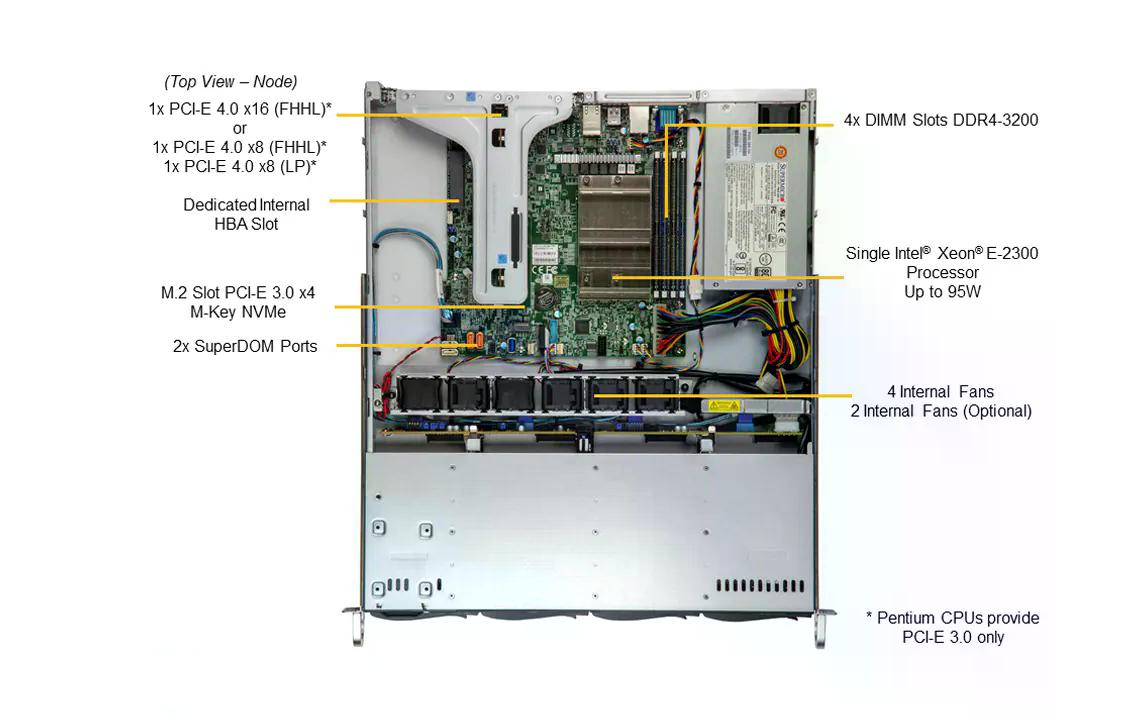 (Top View – Node)
1x PCI-E 4.0 x16 (FHHL)*
or
1x PCI-E 4.0 x8 (FHHL)*
1x PCI-E 4.0 x8 (LP)*

Dedicated Internal
HBA Slot

M.2 Slot PCI-E 3.0 x4
M-Key NVMe

2x SuperDOM Ports

4x DIMM Slots DDR4-3200

Single Intel® Xeon® E-2300
Processor
Up to 95W

4 Internal Fans
2 Internal Fans (Optional)

* Pentium CPUs provide
PCI-E 3.0 only