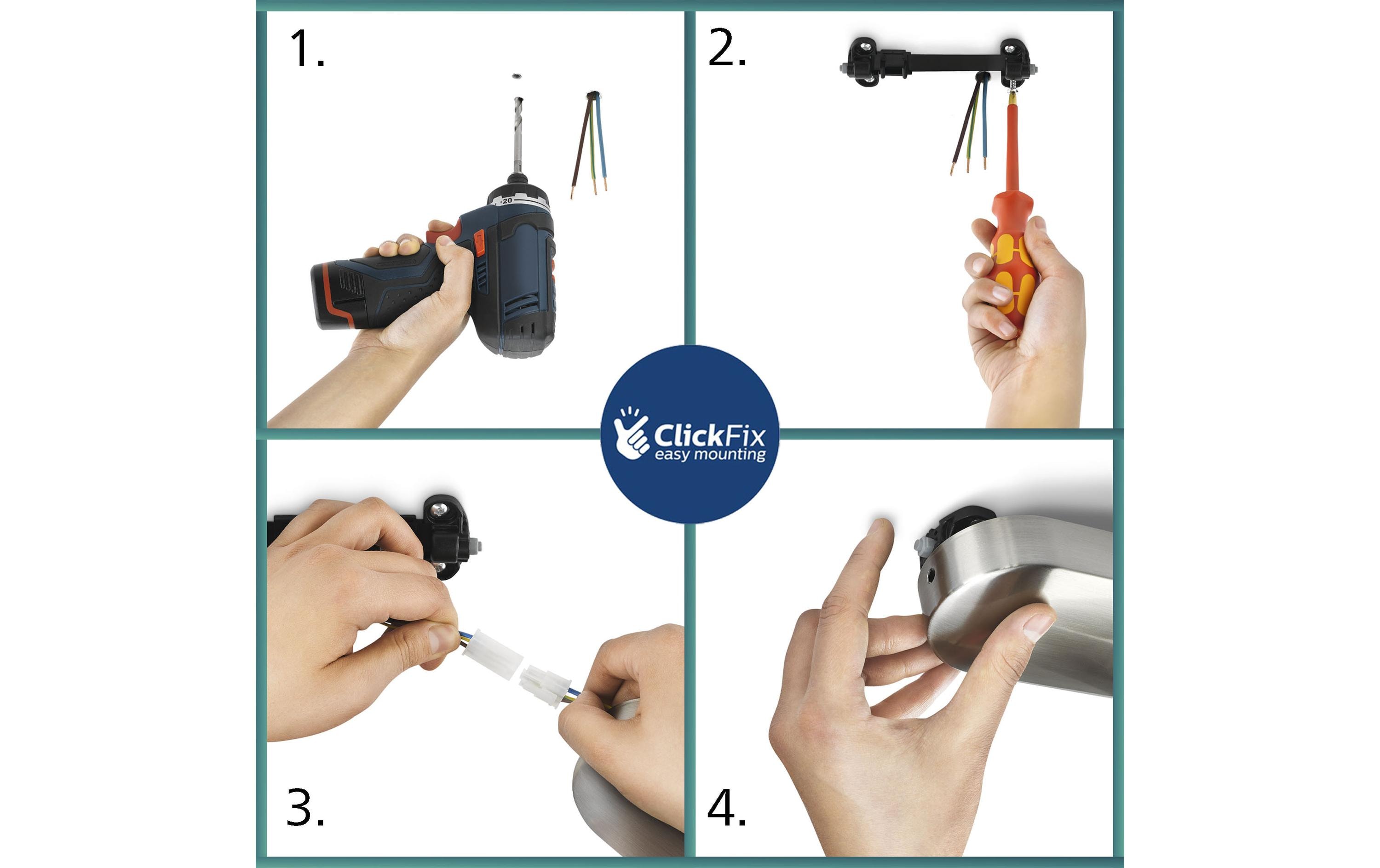 1.

20

2.

ClickFix
easy mounting

3.

4.