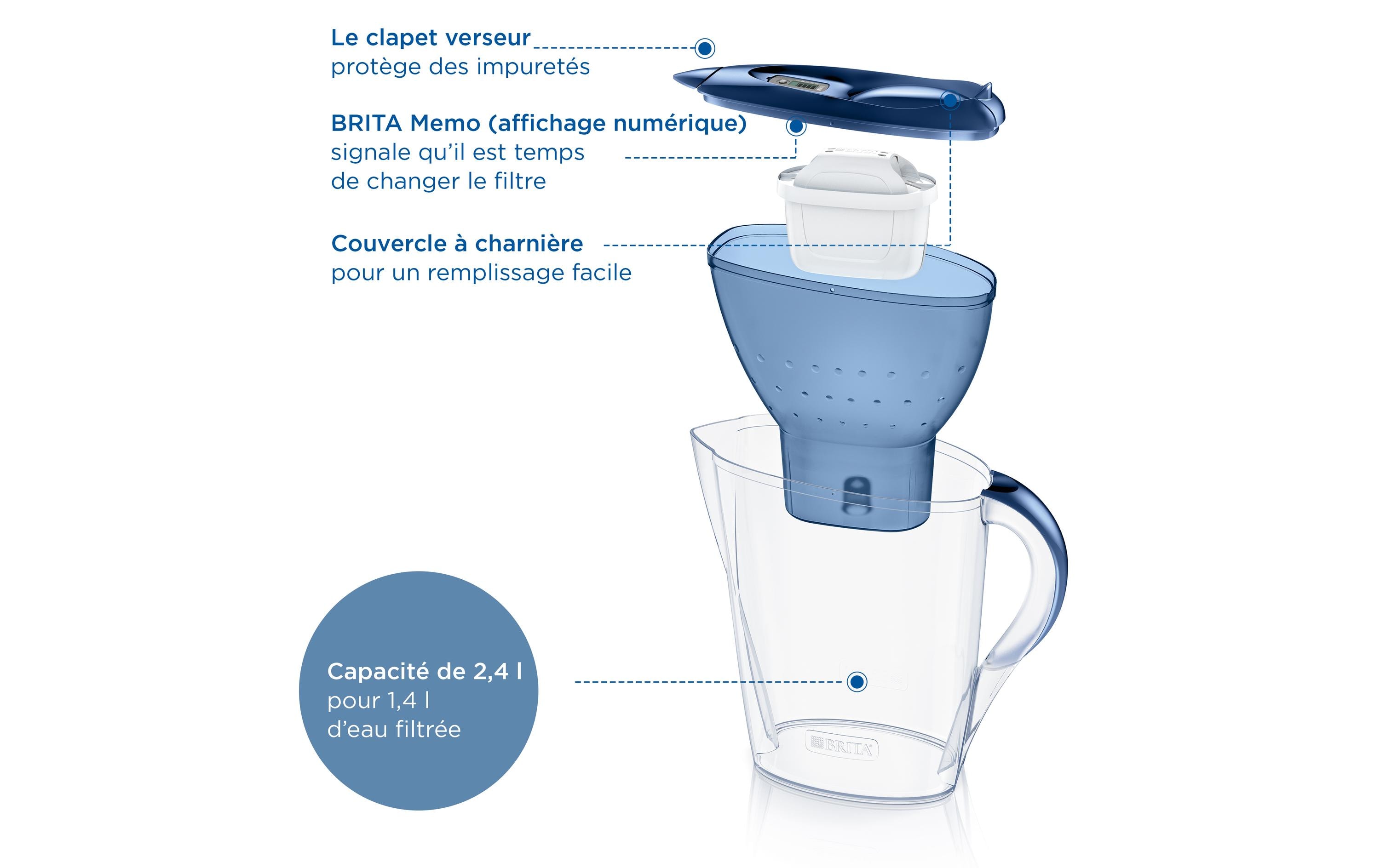 Le clapet verseur
protège des impuretés

BRITA Memo (affichage numérique)
signale qu'il est temps
de changer le filtre

Couvercle à charnière
pour un remplissage facile

Capacité de 2,4 l
pour 1,4 l
d'eau filtrée

BRITA