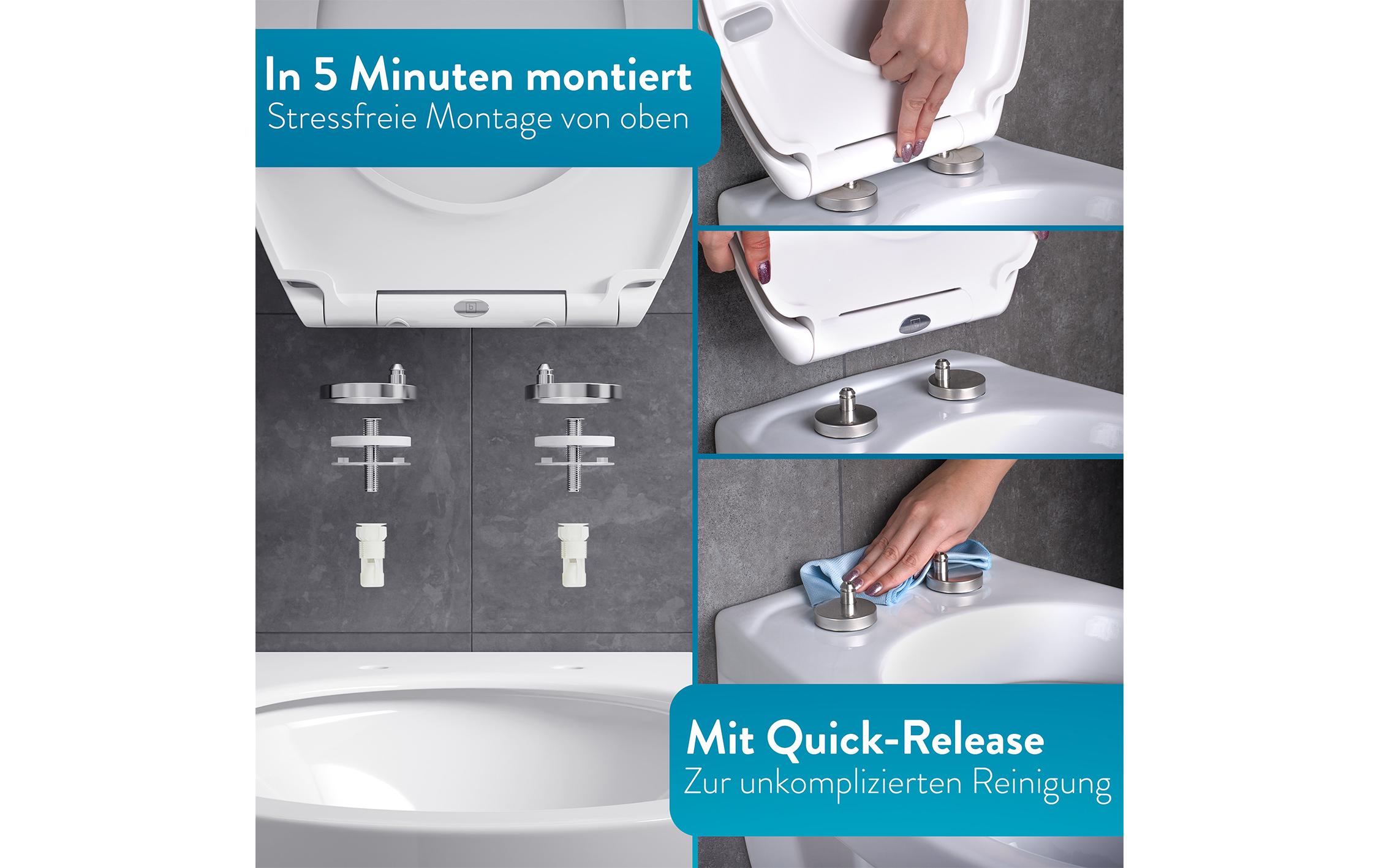 In 5 Minuten montiert
Stressfreie Montage von oben

Mit Quick-Release
Zur unkomplizierten Reinigung