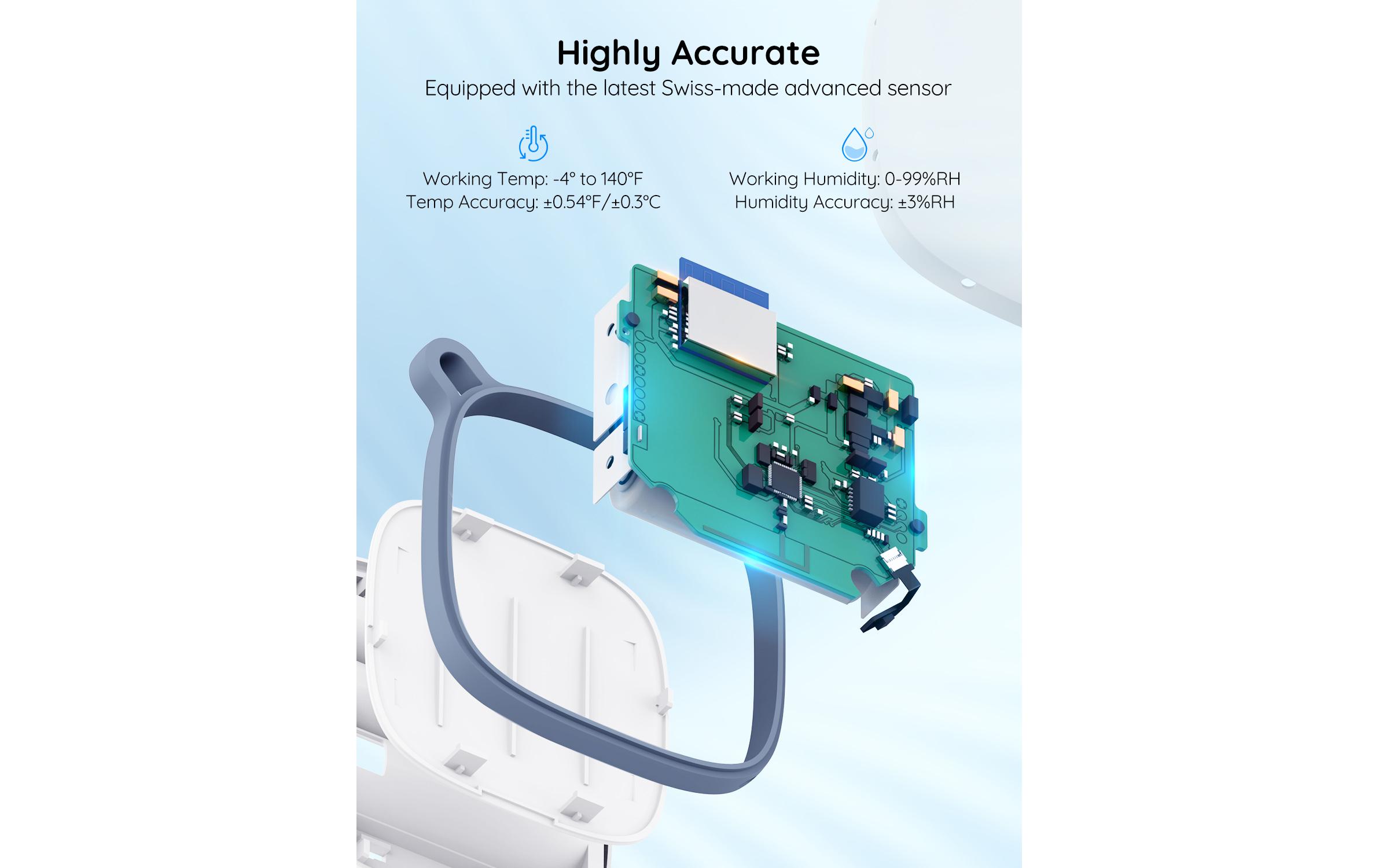 Highly Accurate

Equipped with the latest Swiss-made advanced sensor

Working Temp: -4° to 140°F
Temp Accuracy: ±0.54°F/±0.3°C

Working Humidity: 0-99%RH
Humidity Accuracy: ±3%RH