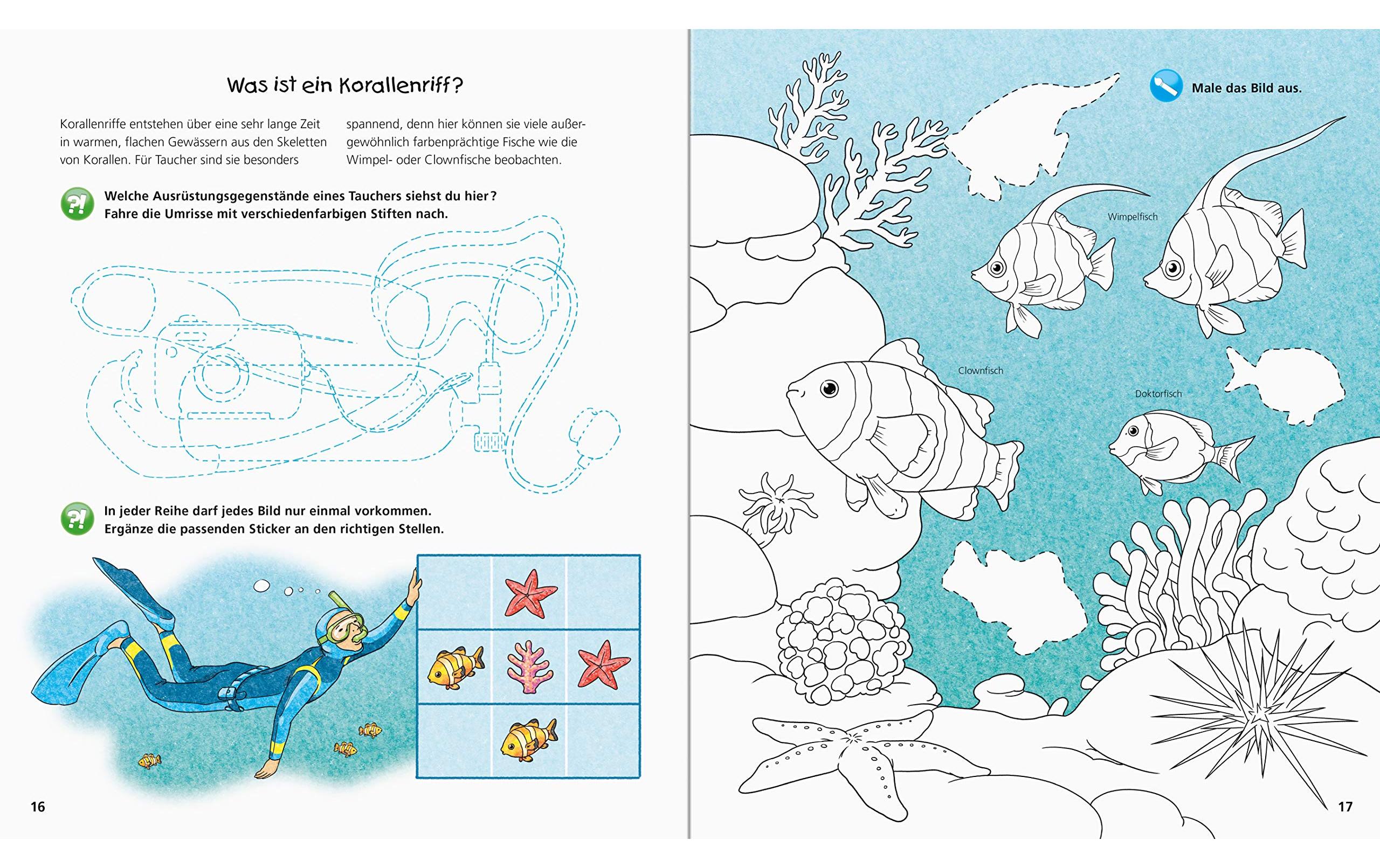 Was ist ein Korallenriff?

Korallenriffe entstehen über eine sehr lange Zeit in warmen, flachen Gewässern aus den Skeletten von Korallen. Für Taucher sind sie besonders spannend, denn hier können sie viele außergewöhnlich farbenprächtige Fische wie die Wimpel- oder Clownfische beobachten.

?! Welche Ausrüstungsgegenstände eines Tauchers siehst du hier? Fahre die Umrisse mit verschiedenfarbigen Stiften nach.

?! In jeder Reihe darf jedes Bild nur einmal vorkommen. Ergänze die passenden Sticker an den richtigen Stellen.

16

Male das Bild aus.

Wimpelfisch

Clownfisch

Doktorfisch

17