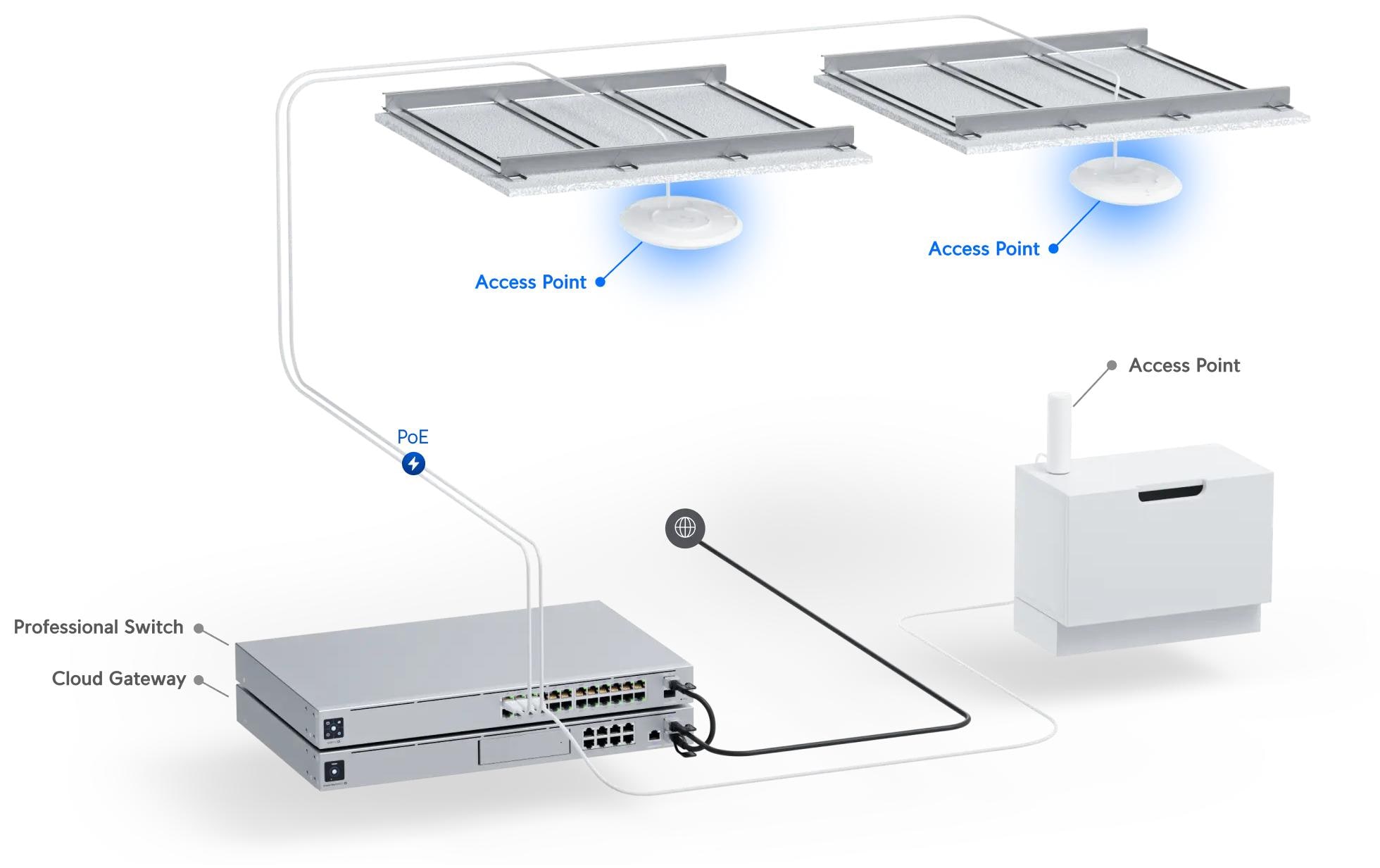 Access Point

Access Point

Access Point

PoE

Professional Switch

Cloud Gateway