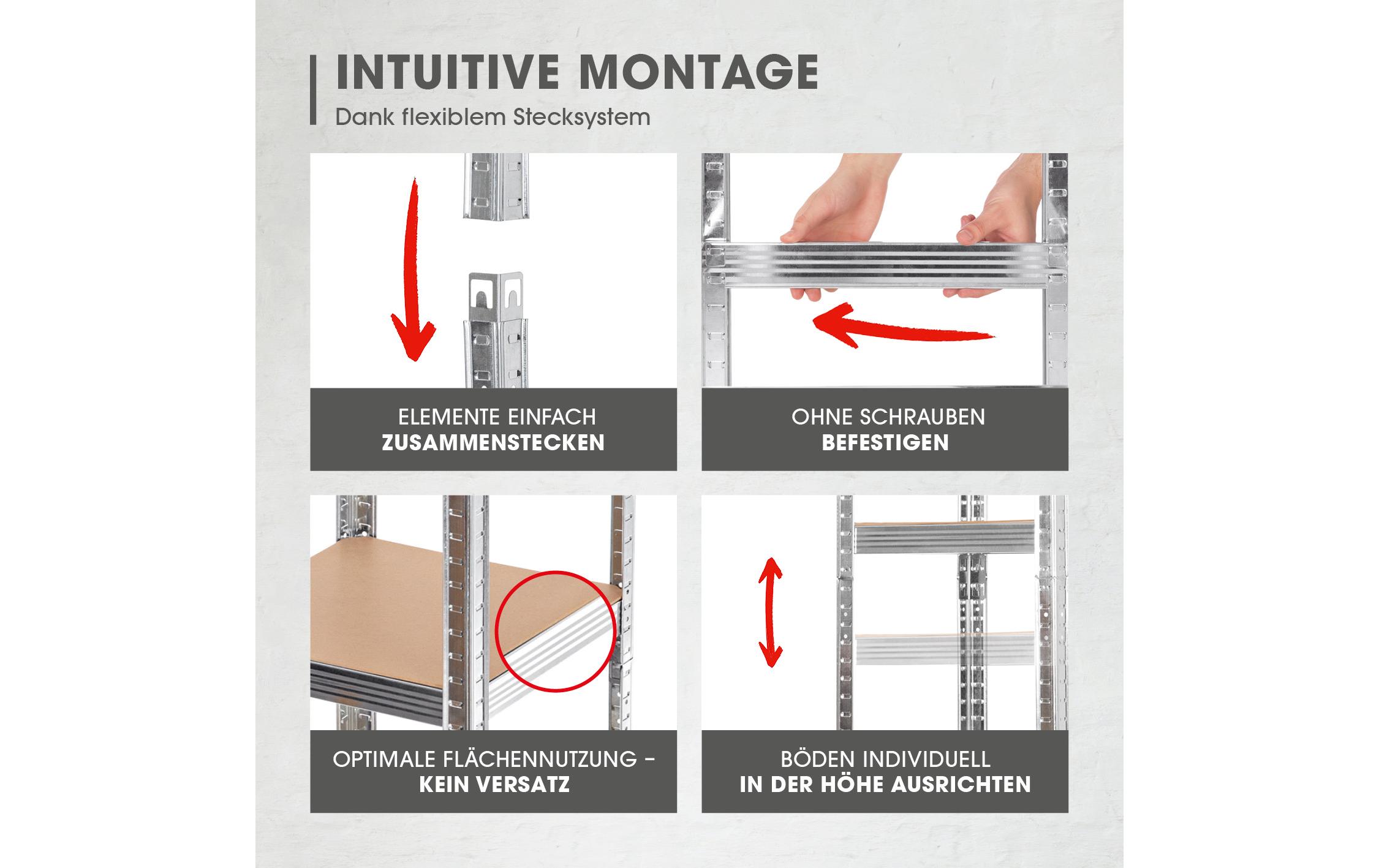 INTUITIVE MONTAGE
Dank flexiblem Stecksystem

ELEMENTE EINFACH
ZUSAMMENSTECKEN

OHNE SCHRAUBEN
BEFESTIGEN

OPTIMALE FLÄCHENNUTZUNG –
KEIN VERSATZ

BÖDEN INDIVIDUELL
IN DER HÖHE AUSRICHTEN