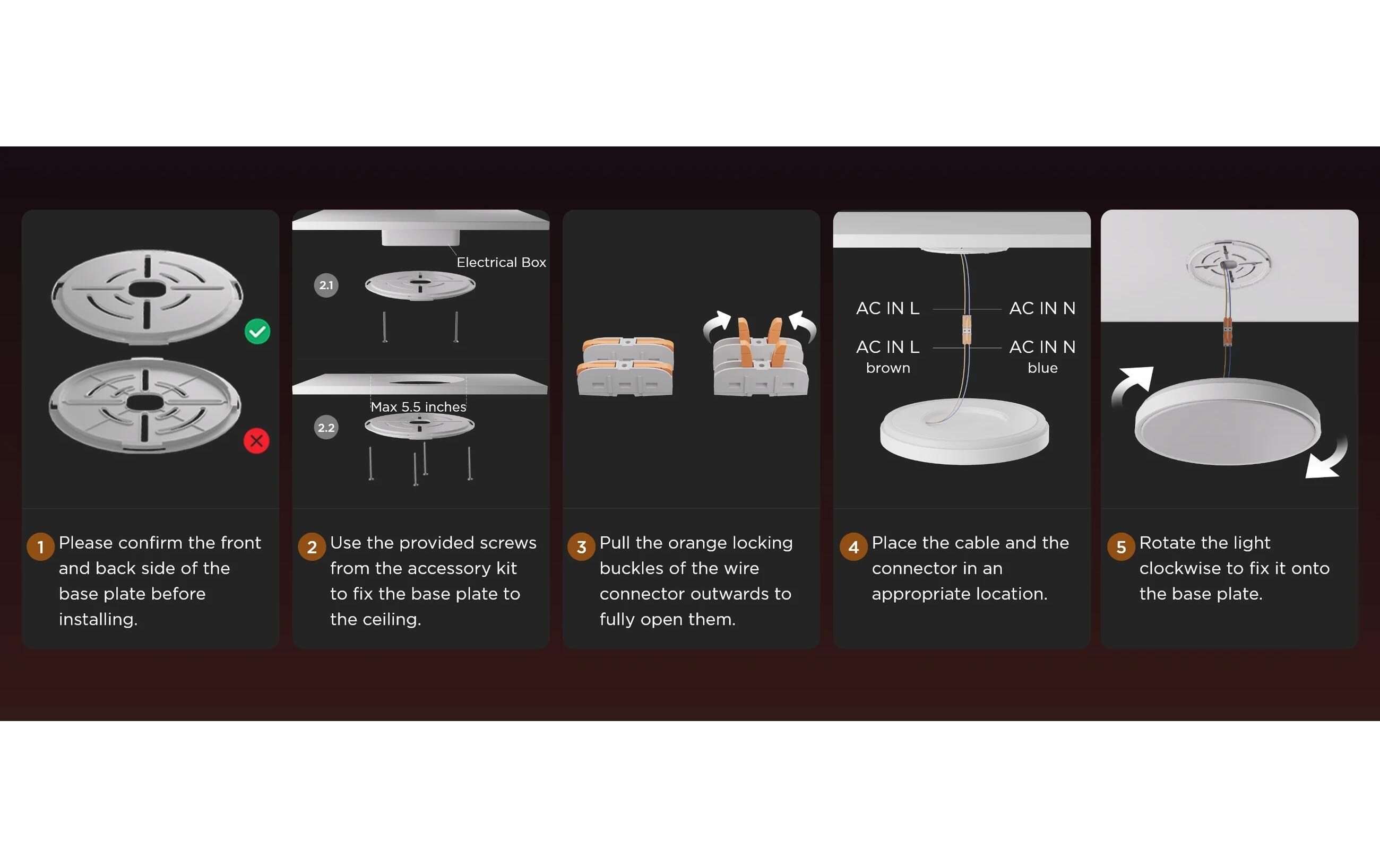 1 Please confirm the front and back side of the base plate before installing.

Electrical Box

2.1

Max 5.5 inches

2.2

2 Use the provided screws from the accessory kit to fix the base plate to the ceiling.

3 Pull the orange locking buckles of the wire connector outwards to fully open them.

AC IN L

AC IN N

AC IN L
brown

AC IN N
blue

4 Place the cable and the connector in an appropriate location.

5 Rotate the light clockwise to fix it onto the base plate.