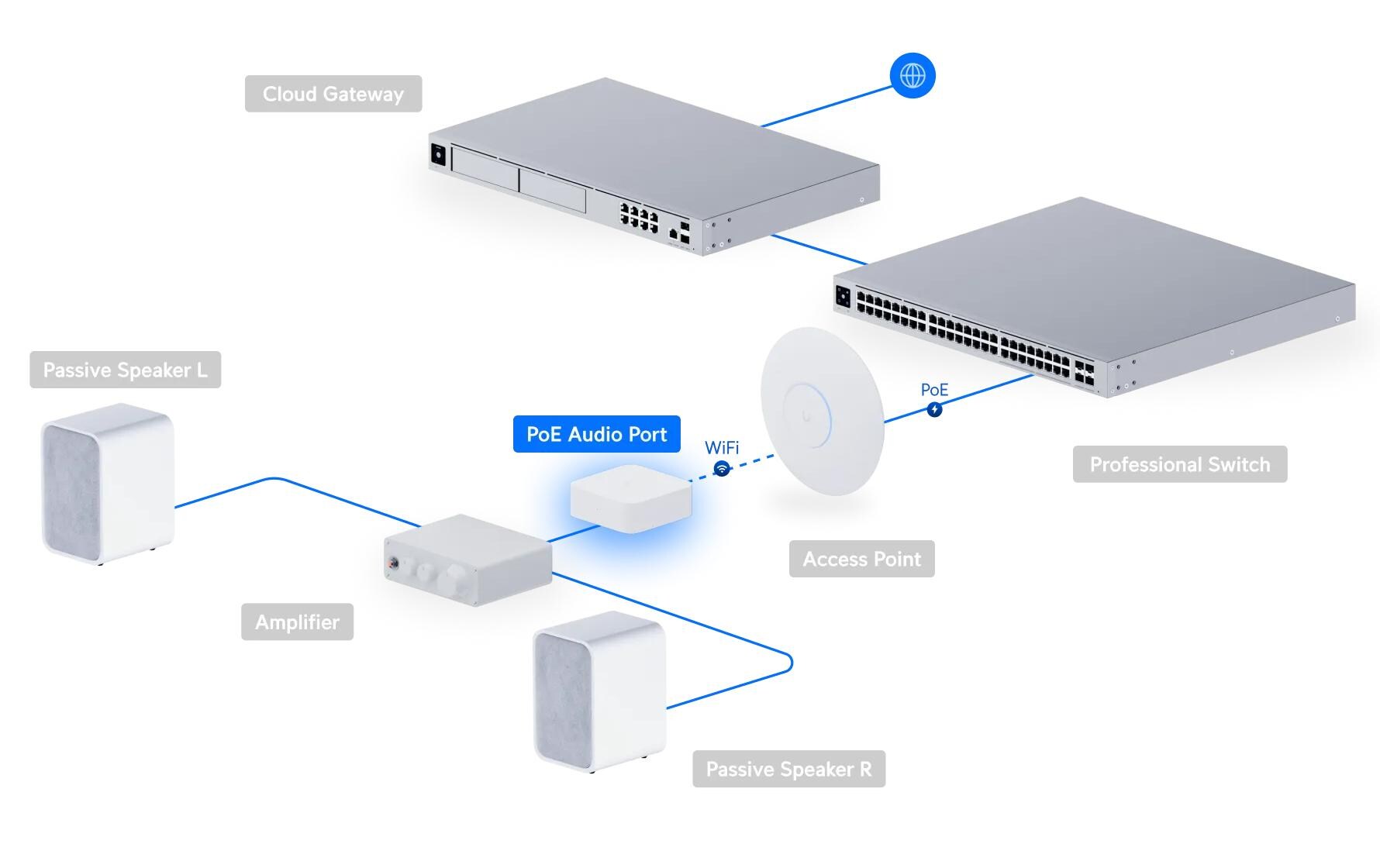 Cloud Gateway

Passive Speaker L

PoE Audio Port

WiFi

PoE

Professional Switch

Access Point

Amplifier

Passive Speaker R