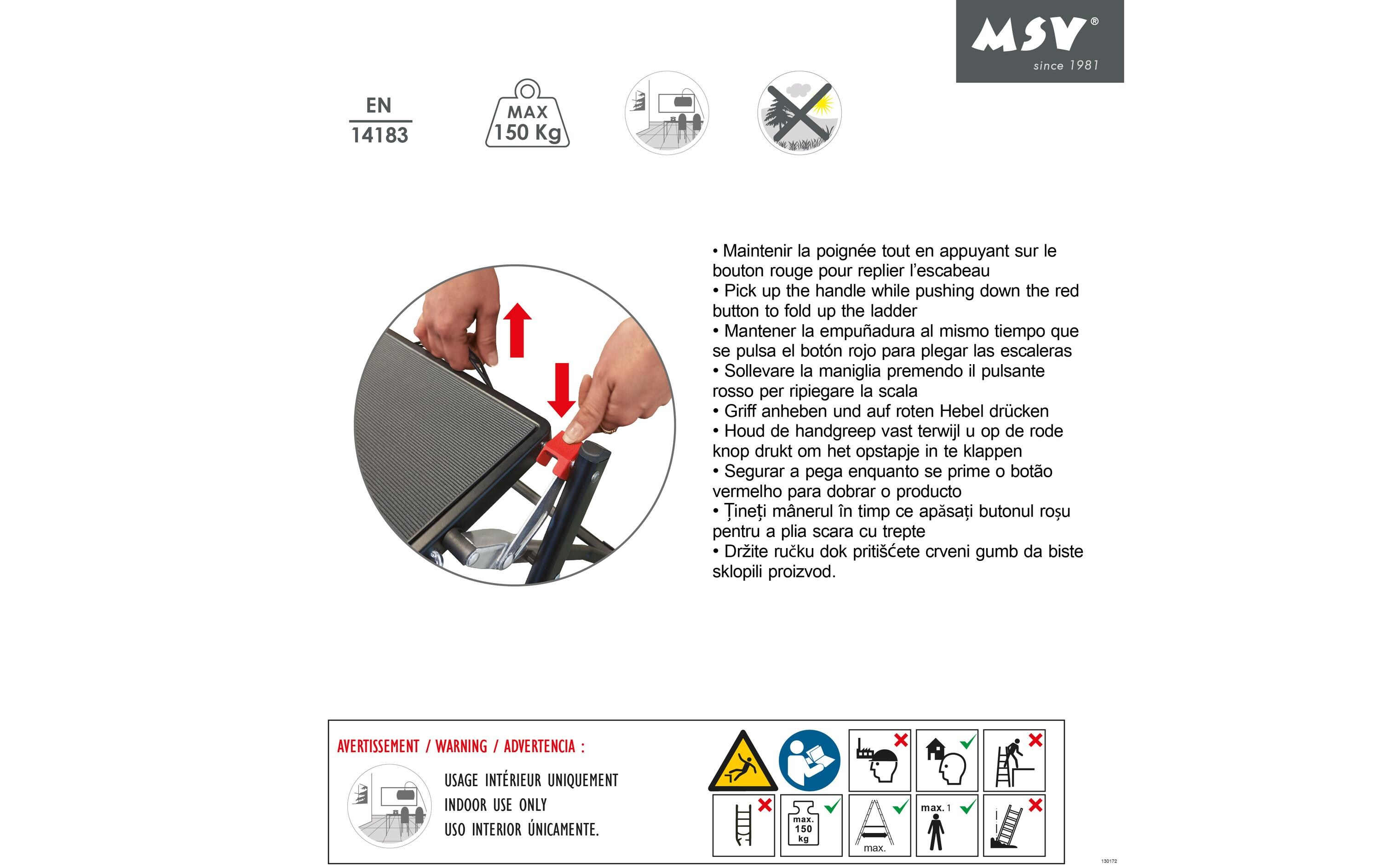 MSV®
since 1981

EN
14183

MAX
150 Kg

• Maintenir la poignée tout en appuyant sur le bouton rouge pour replier l'escabeau
• Pick up the handle while pushing down the red button to fold up the ladder
• Mantener la empuñadura al mismo tiempo que se pulsa el botón rojo para plegar las escaleras
• Sollevare la maniglia premendo il pulsante rosso per ripiegare la scala
• Griff anheben und auf roten Hebel drücken
• Houd de handgreep vast terwijl u op de rode knop drukt om het opstapje in te klappen
• Segurar a pega enquanto se prime o botão vermelho para dobrar o producto
• Țineți mânerul în timp ce apăsați butonul roșu pentru a plia scara cu trepte
• Držite ručku dok pritišćete crveni gumb da biste sklopili proizvod.

AVERTISSEMENT / WARNING / ADVERTENCIA :

USAGE INTÉRIEUR UNIQUEMENT
INDOOR USE ONLY
USO INTERIOR ÚNICAMENTE.

max. 150 kg

max.

max. 1

130172