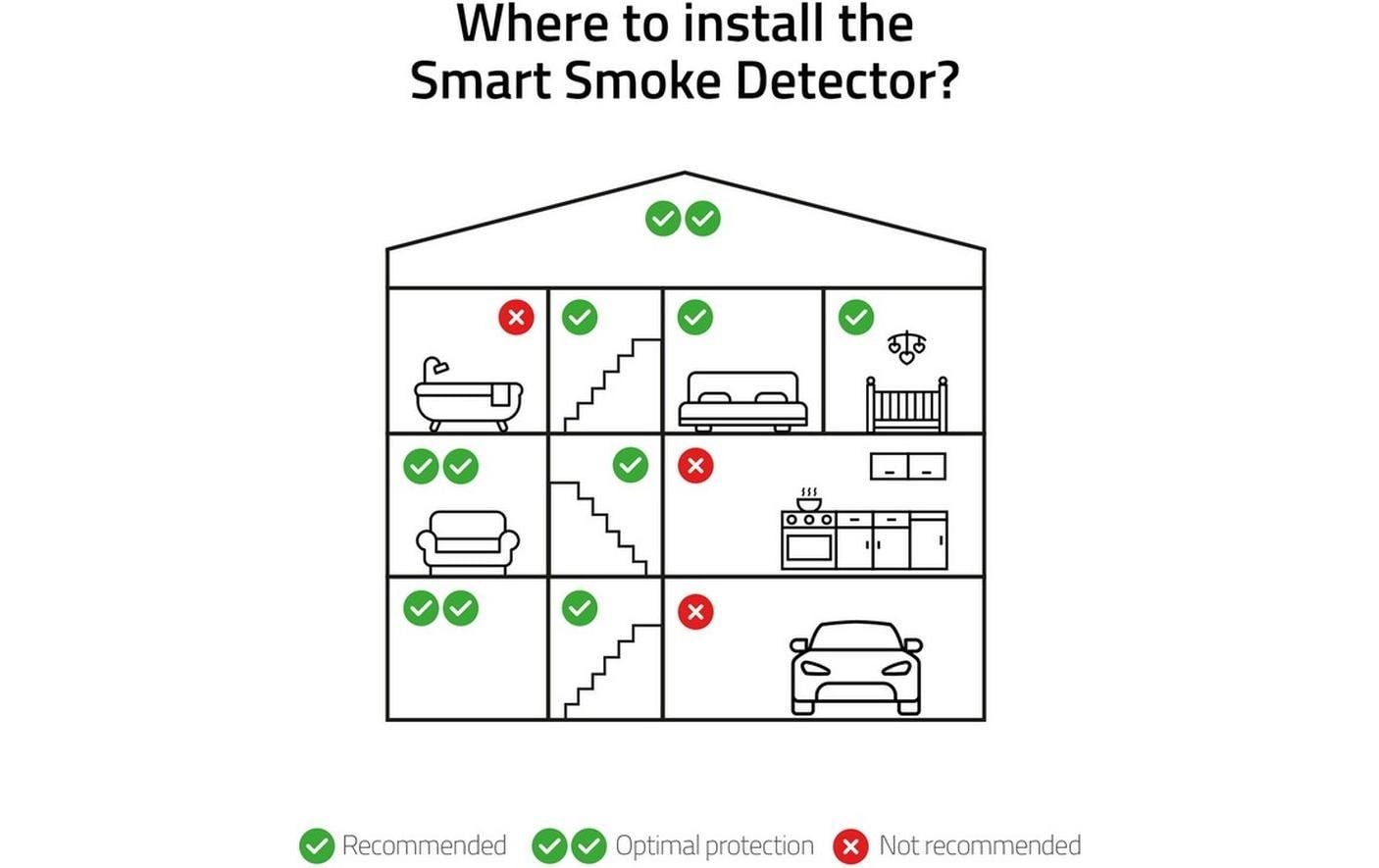 Where to install the Smart Smoke Detector?

Recommended Optimal protection Not recommended