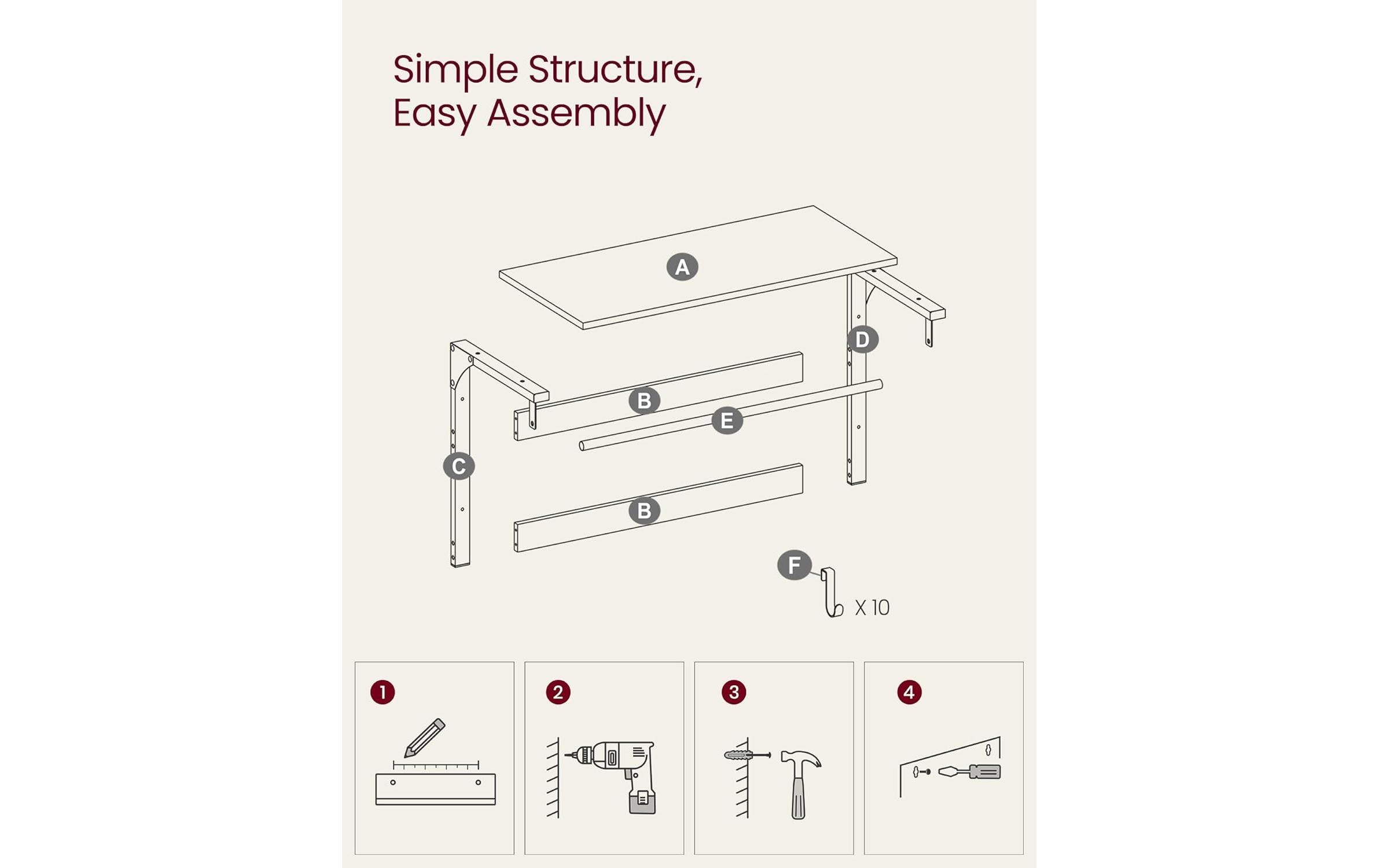 Simple Structure, Easy Assembly

A

D

B

E

C

B

F

X 10

1

2

3

4